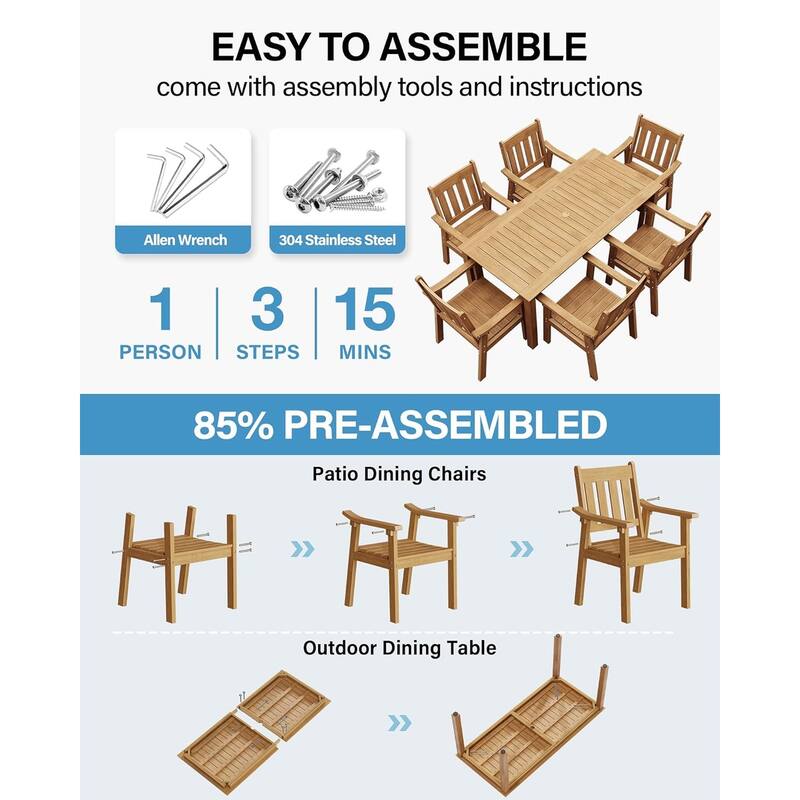 EASY TO ASSEMBLE
come with assembly tools and instructions

Allen Wrench

304 Stainless Steel

1
PERSON

3
STEPS

15
MINS

85% PRE-ASSEMBLED

Patio Dining Chairs

Outdoor Dining Table