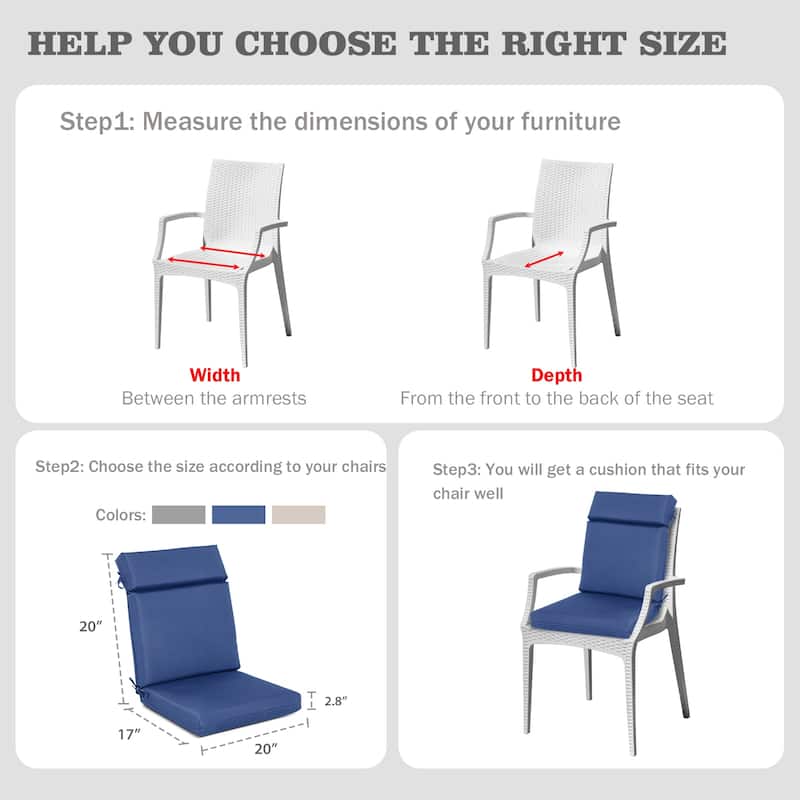 HELP YOU CHOOSE THE RIGHT SIZE

Step1: Measure the dimensions of your furniture

Width
Between the armrests

Depth
From the front to the back of the seat

Step2: Choose the size according to your chairs

Colors:

20″

2.8″

17″

20″

Step3: You will get a cushion that fits your chair well