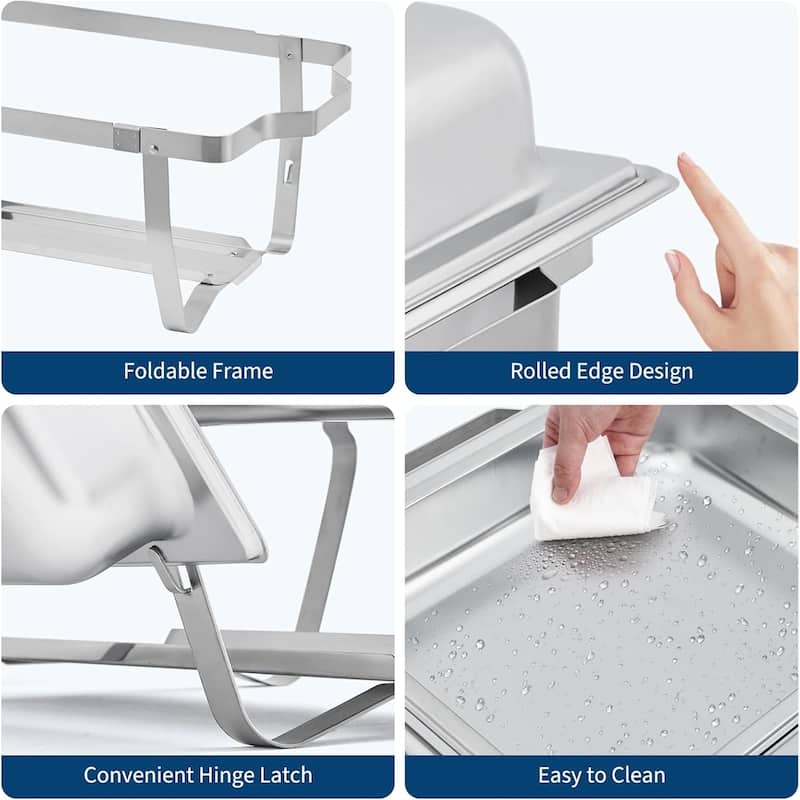 Foldable Frame

Rolled Edge Design

Convenient Hinge Latch

Easy to Clean