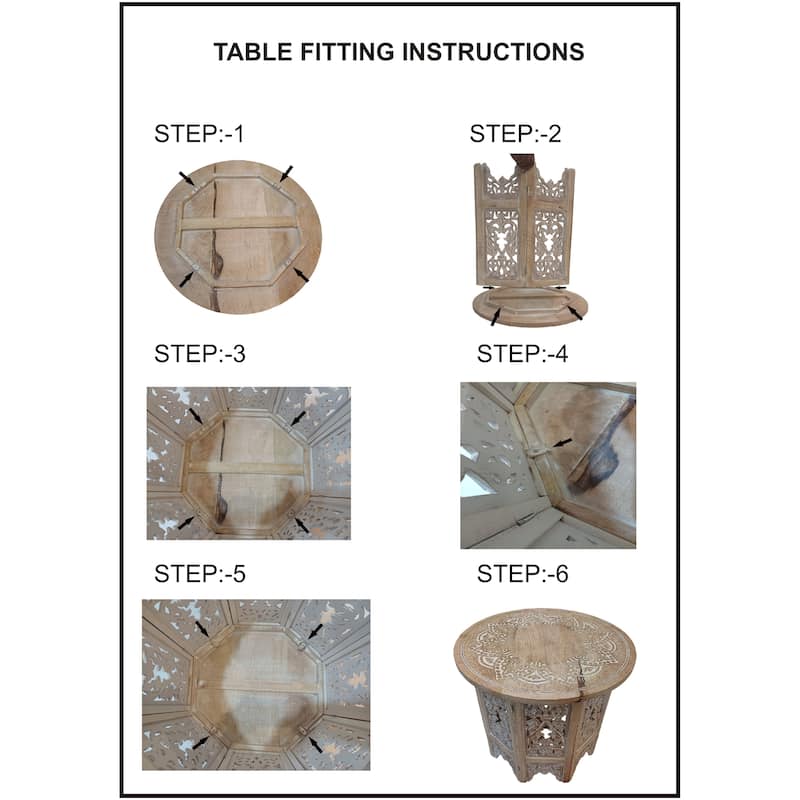 TABLE FITTING INSTRUCTIONS

STEP:-1

STEP:-2

STEP:-3

STEP:-4

STEP:-5

STEP:-6