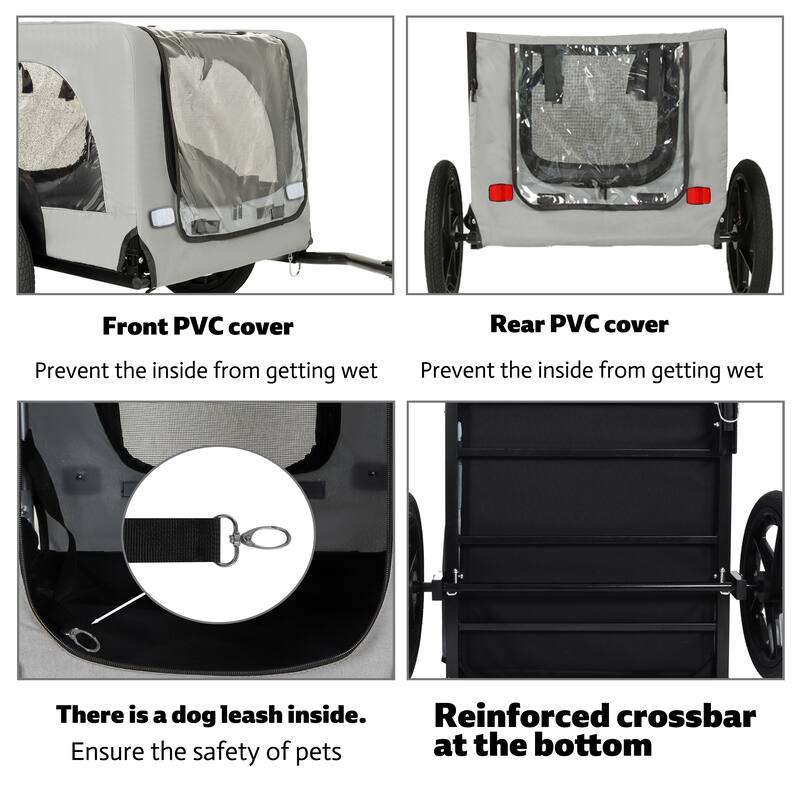 Front PVC cover

Prevent the inside from getting wet

Rear PVC cover

Prevent the inside from getting wet

There is a dog leash inside.

Ensure the safety of pets

Reinforced crossbar at the bottom