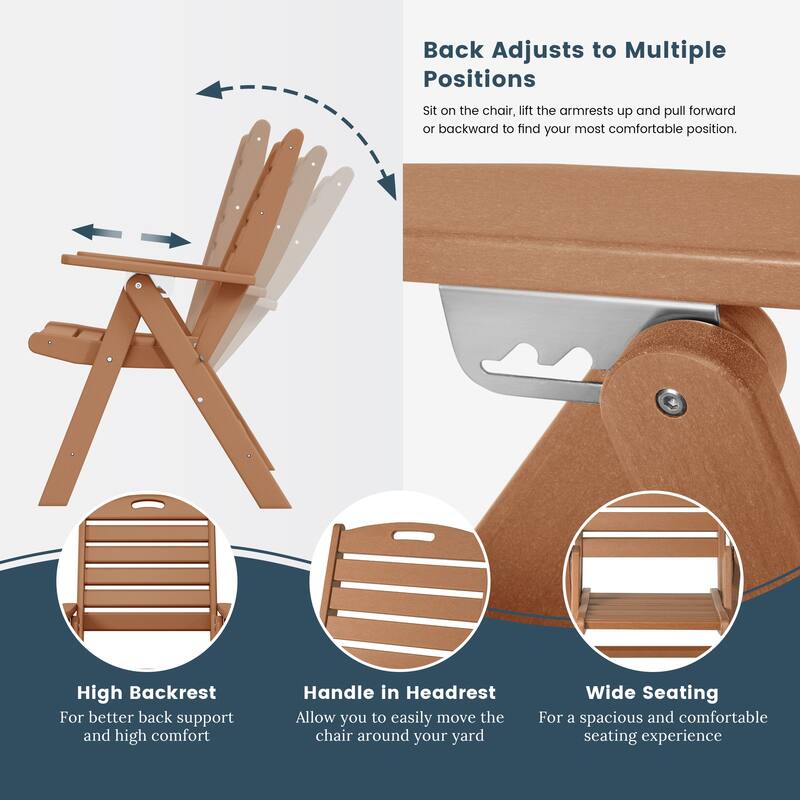 Back Adjusts to Multiple Positions

Sit on the chair, lift the armrests up and pull forward or backward to find your most comfortable position.

High Backrest
For better back support and high comfort

Handle in Headrest
Allow you to easily move the chair around your yard

Wide Seating
For a spacious and comfortable seating experience