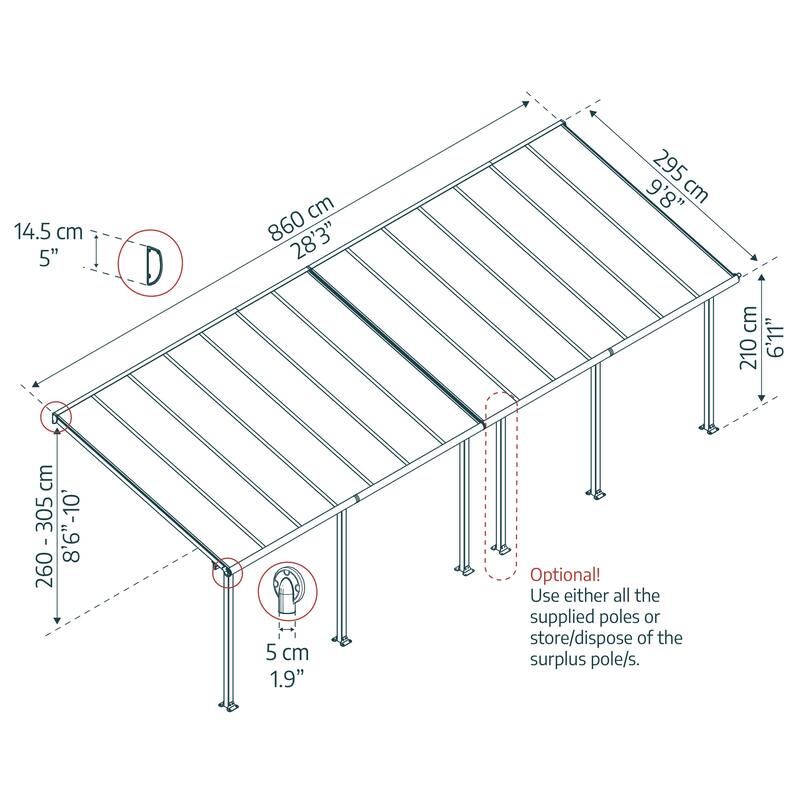 14.5 cm
5"

860 cm
28'3"

295 cm
9'8"

210 cm
6'11"

260 - 305 cm
8'6"-10'

5 cm
1.9"

Optional!
Use either all the supplied poles or store/dispose of the surplus pole/s.