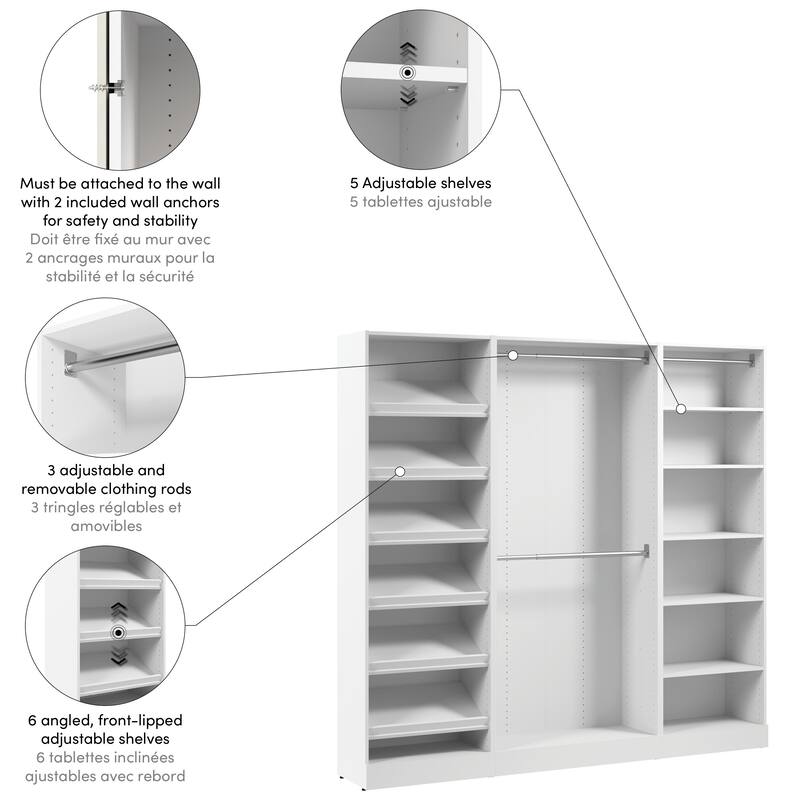 Must be attached to the wall with 2 included wall anchors for safety and stability
Doit être fixé au mur avec 2 ancrages muraux pour la stabilité et la sécurité

5 Adjustable shelves
5 tablettes ajustable

3 adjustable and removable clothing rods
3 tringles réglables et amovibles

6 angled, front-lipped adjustable shelves
6 tablettes inclinées ajustables avec rebord