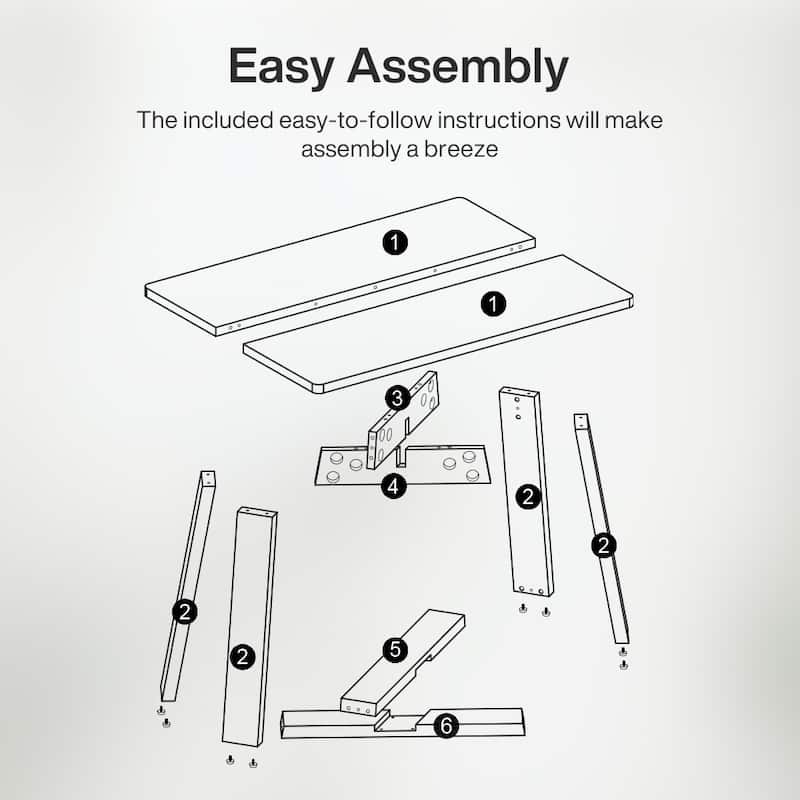 Easy Assembly

The included easy-to-follow instructions will make assembly a breeze

1
1
3
4
2
2
2
2
5
6