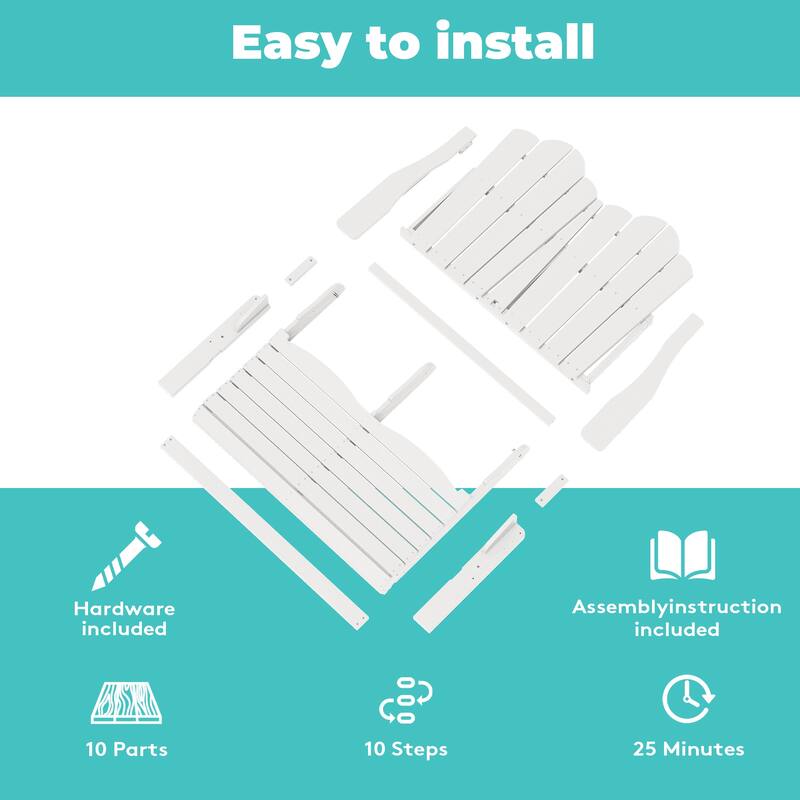 Easy to install

Hardware included

Assemblyinstruction included

10 Parts

10 Steps

25 Minutes