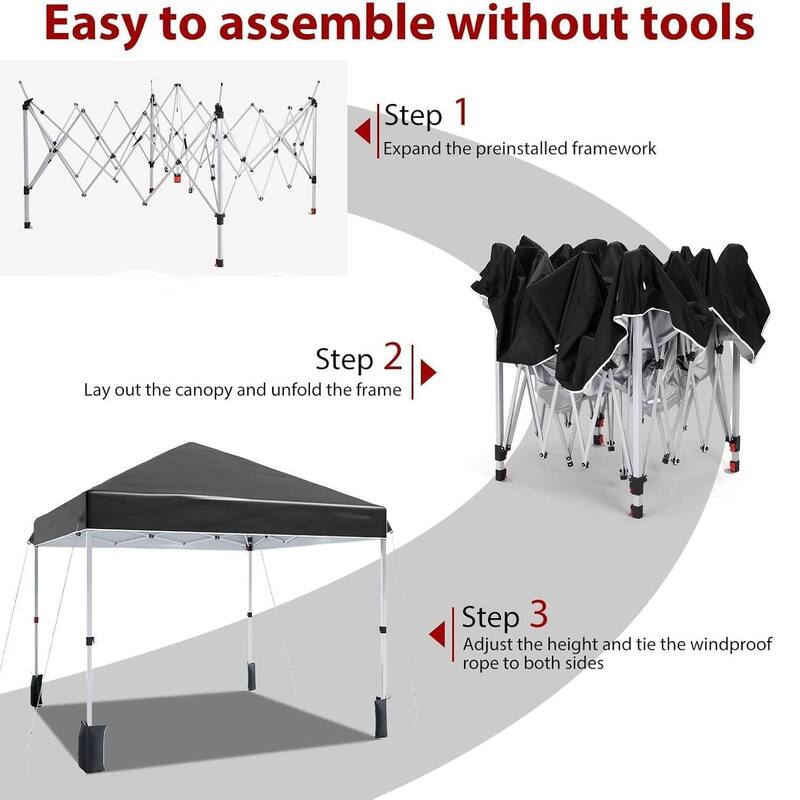 Easy to assemble without tools

Step 1
Expand the preinstalled framework

Step 2
Lay out the canopy and unfold the frame

Step 3
Adjust the height and tie the windproof rope to both sides