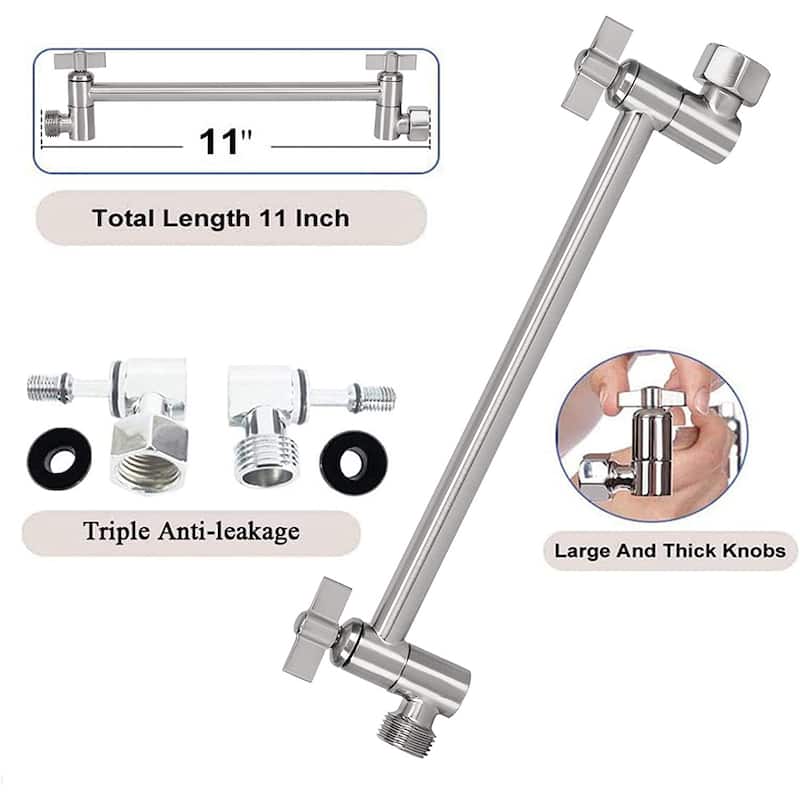 11"

Total Length 11 Inch

Triple Anti-leakage

Large And Thick Knobs