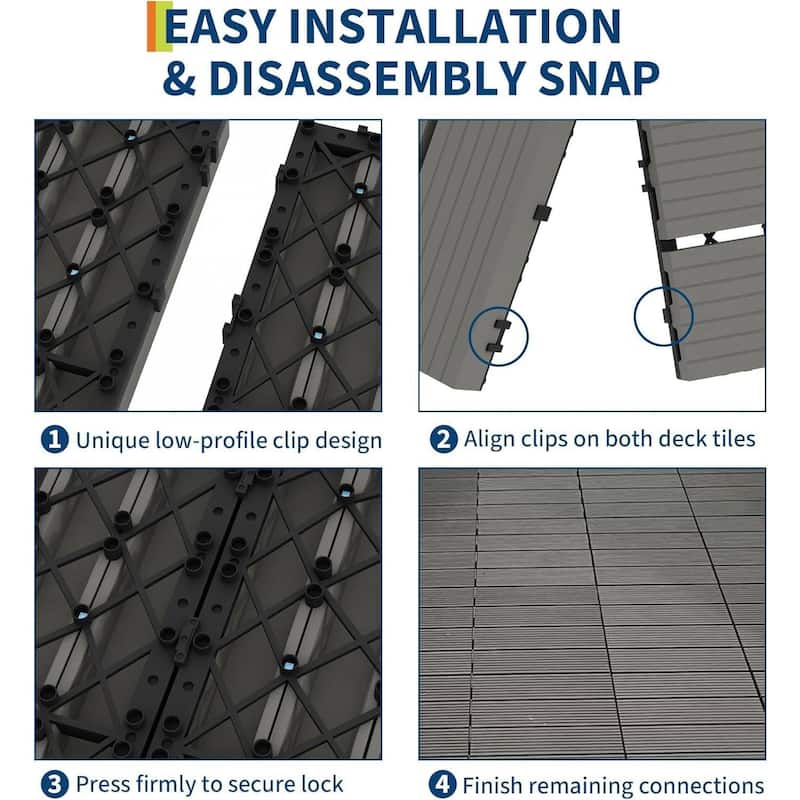 EASY INSTALLATION
& DISASSEMBLY SNAP

1 Unique low-profile clip design

2 Align clips on both deck tiles

3 Press firmly to secure lock

4 Finish remaining connections