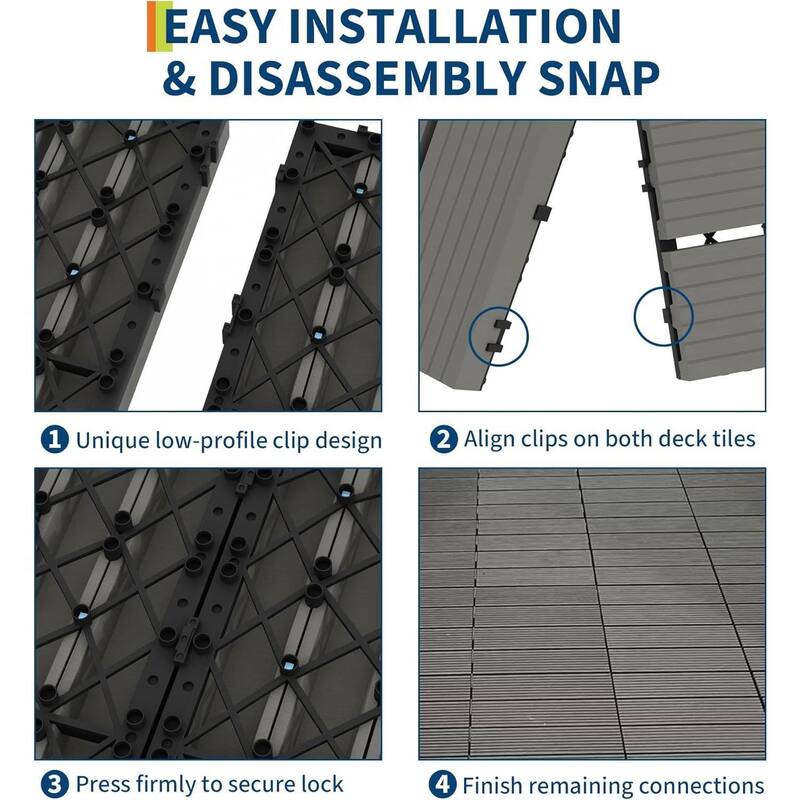 EASY INSTALLATION
& DISASSEMBLY SNAP

1 Unique low-profile clip design

2 Align clips on both deck tiles

3 Press firmly to secure lock

4 Finish remaining connections