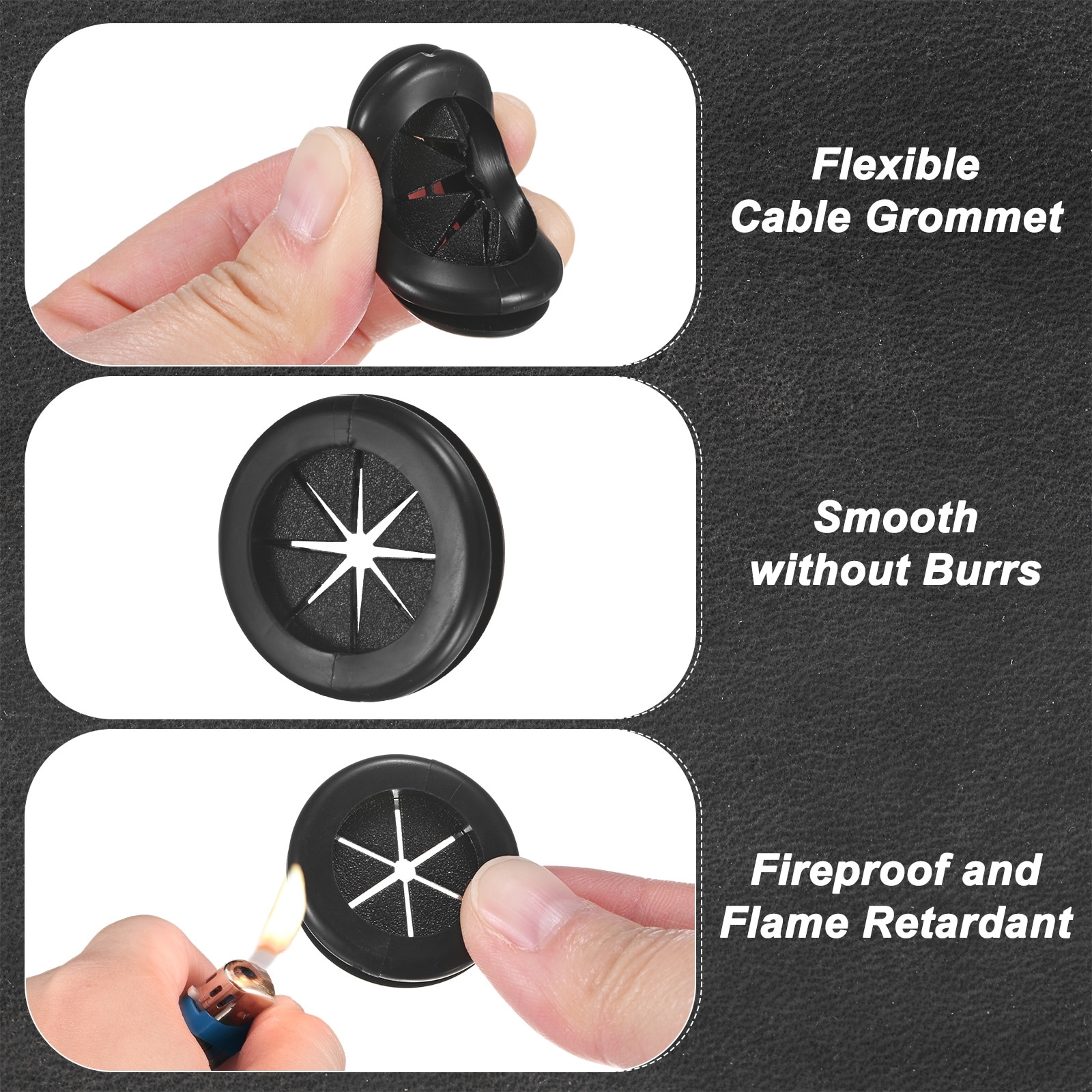 Flexible
Cable Grommet

Smooth
without Burrs

Fireproof and
Flame Retardant