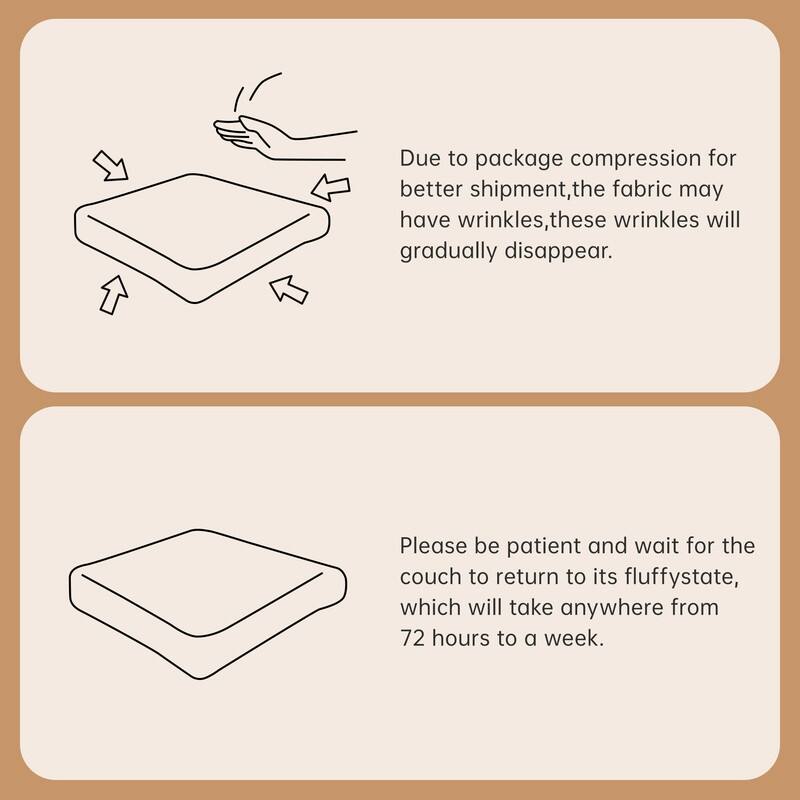 Due to package compression for better shipment,the fabric may have wrinkles,these wrinkles will gradually disappear.

Please be patient and wait for the couch to return to its fluffystate, which will take anywhere from 72 hours to a week.