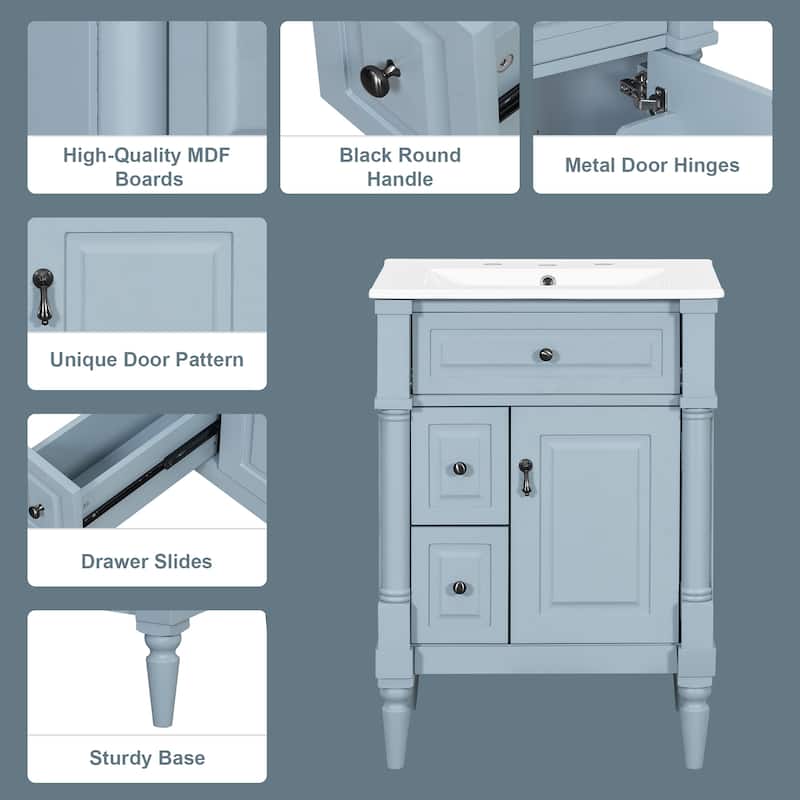 High-Quality MDF Boards

Black Round Handle

Metal Door Hinges

Unique Door Pattern

Drawer Slides

Sturdy Base