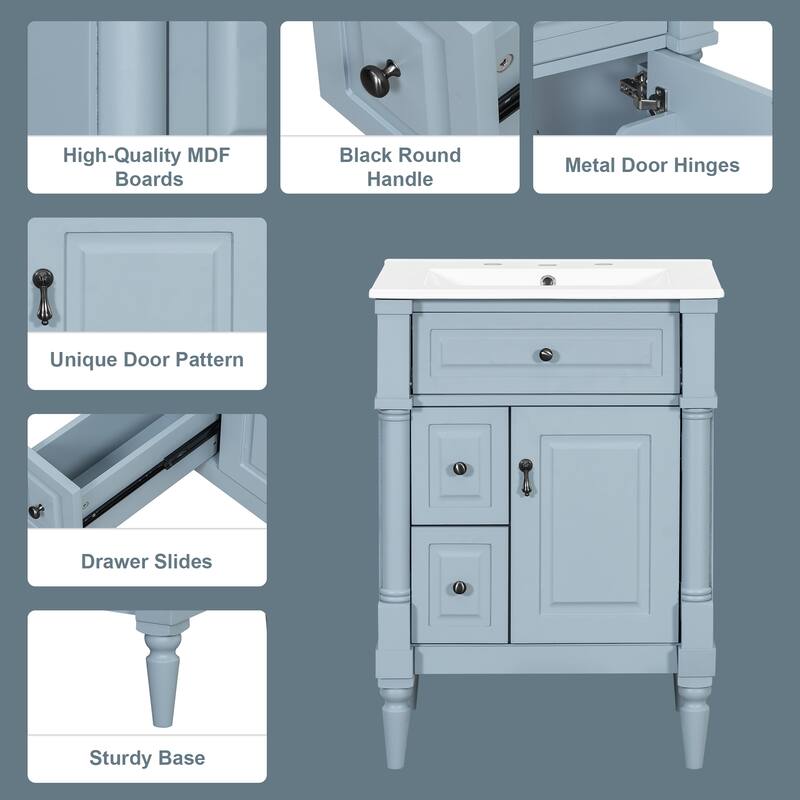 High-Quality MDF Boards

Black Round Handle

Metal Door Hinges

Unique Door Pattern

Drawer Slides

Sturdy Base