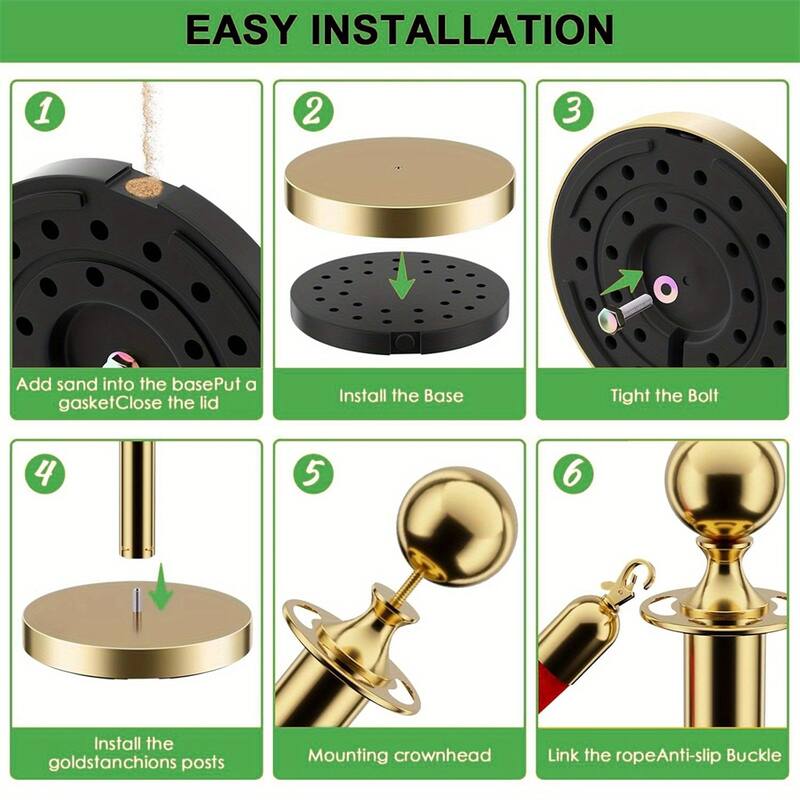 EASY INSTALLATION

1

Add sand into the basePut a gasketClose the lid

2

Install the Base

3

Tight the Bolt

4

Install the goldstanchions posts

5

Mounting crownhead

6

Link the ropeAnti-slip Buckle