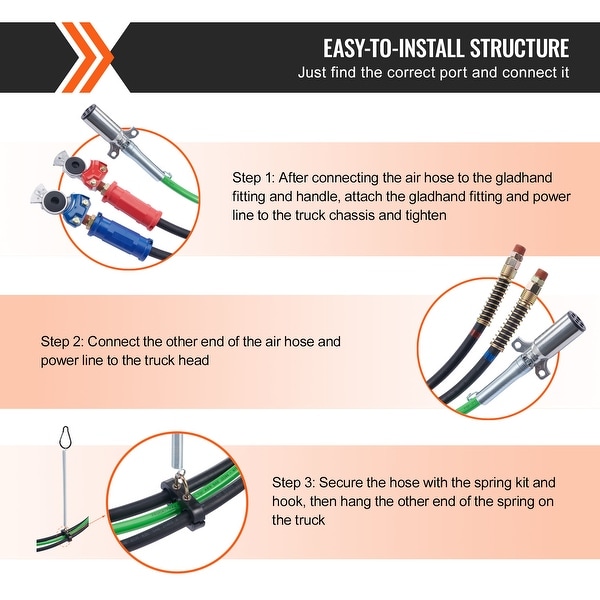 EASY-TO-INSTALL STRUCTURE
Just find the correct port and connect it

Step 1: After connecting the air hose to the gladhand fitting and handle, attach the gladhand fitting and power line to the truck chassis and tighten

Step 2: Connect the other end of the air hose and power line to the truck head

Step 3: Secure the hose with the spring kit and hook, then hang the other end of the spring on the truck