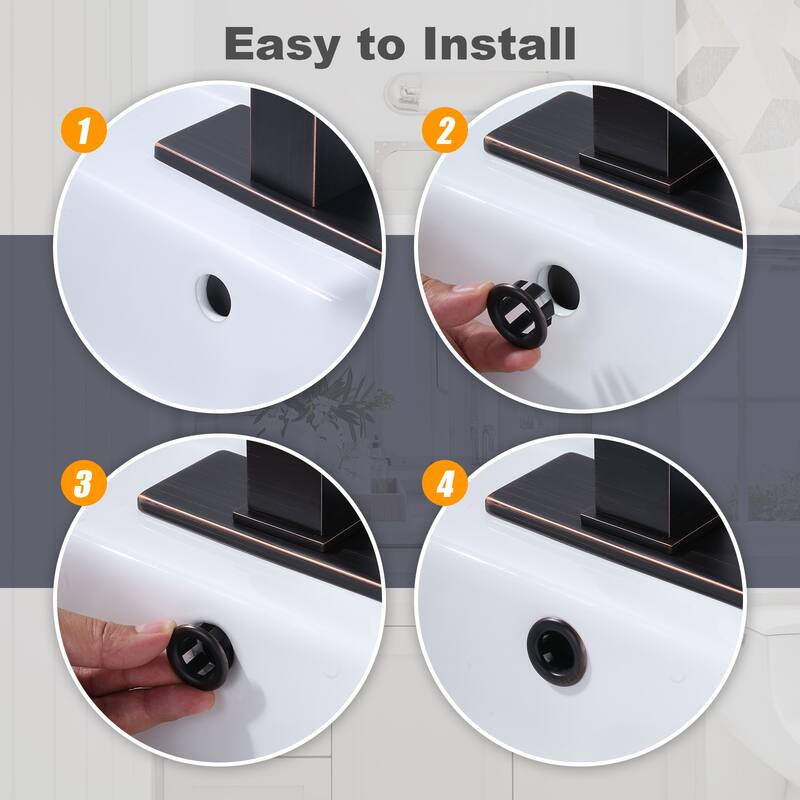 Easy to Install

1

2

3

4