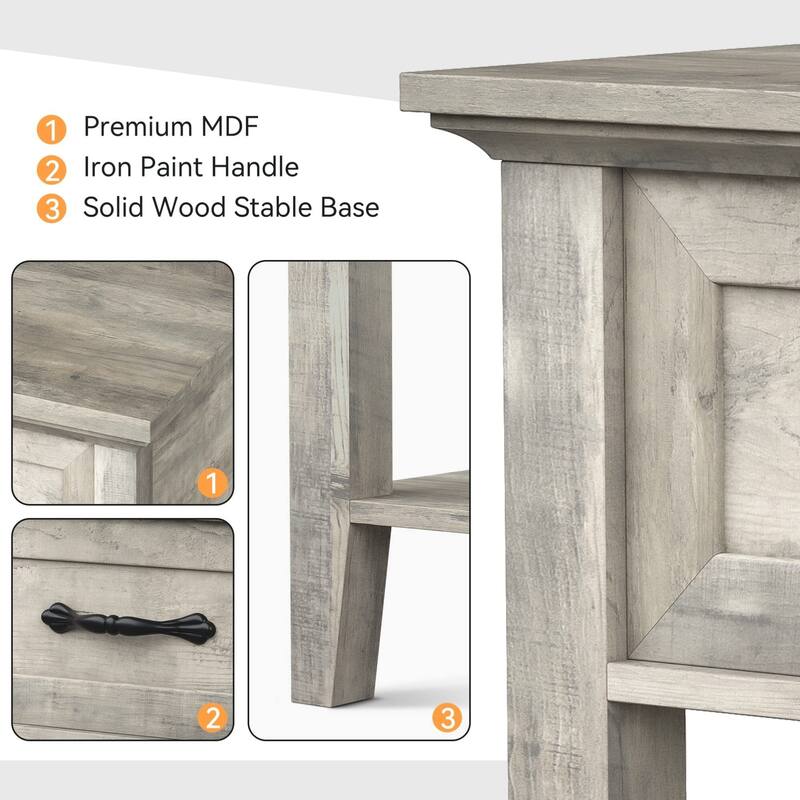 1 Premium MDF
2 Iron Paint Handle
3 Solid Wood Stable Base

1

2

3