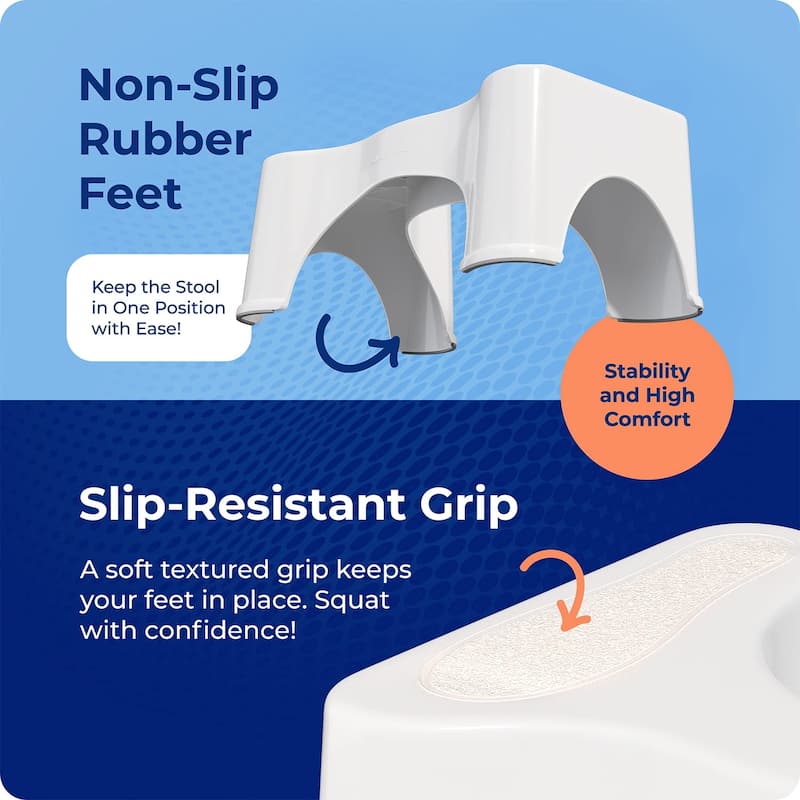 Non-Slip Rubber Feet

Keep the Stool in One Position with Ease!

Stability and High Comfort

Slip-Resistant Grip

A soft textured grip keeps your feet in place. Squat with confidence!