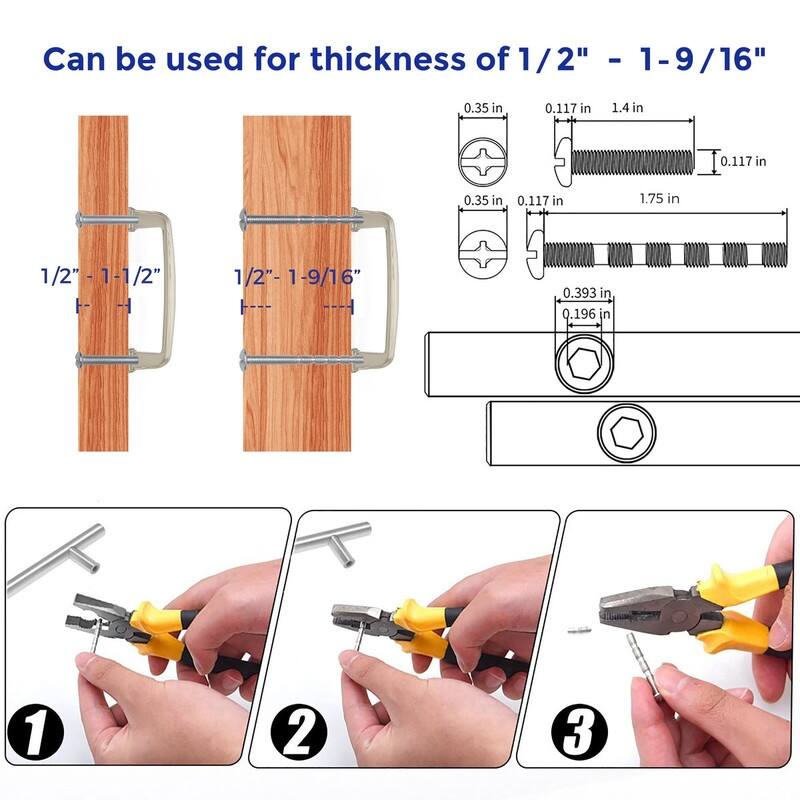 Can be used for thickness of 1/2" - 1-9/16"

1/2" - 1-1/2"

1/2"- 1-9/16"

0.35 in
0.117 in
1.4 in
0.117 in

0.35 in
0.117 in
1.75 in

0.393 in
0.196 in

1

2

3