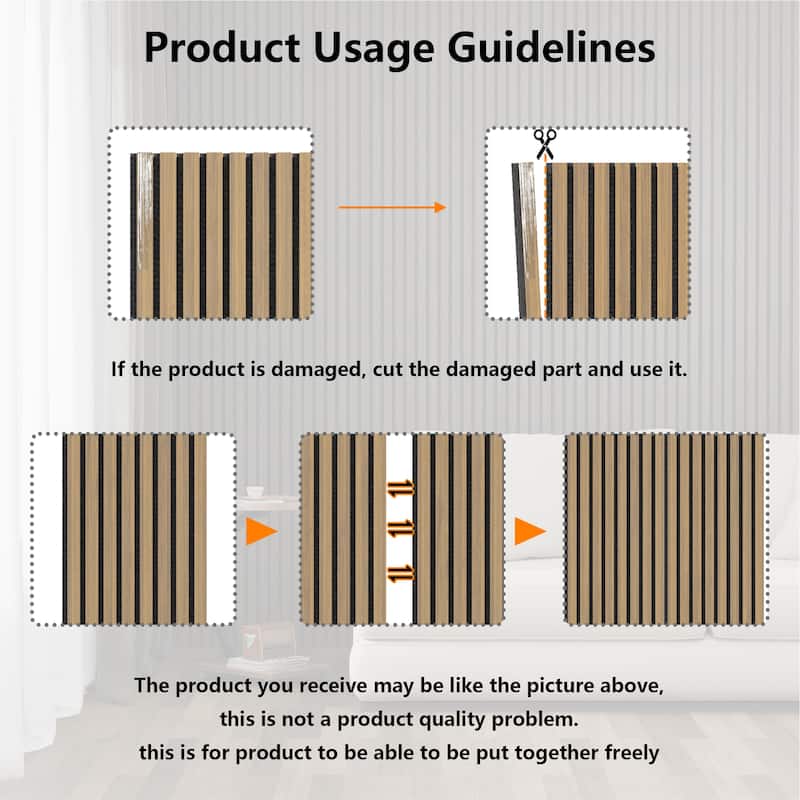 Product Usage Guidelines

If the product is damaged, cut the damaged part and use it.

The product you receive may be like the picture above, this is not a product quality problem. this is for product to be able to be put together freely