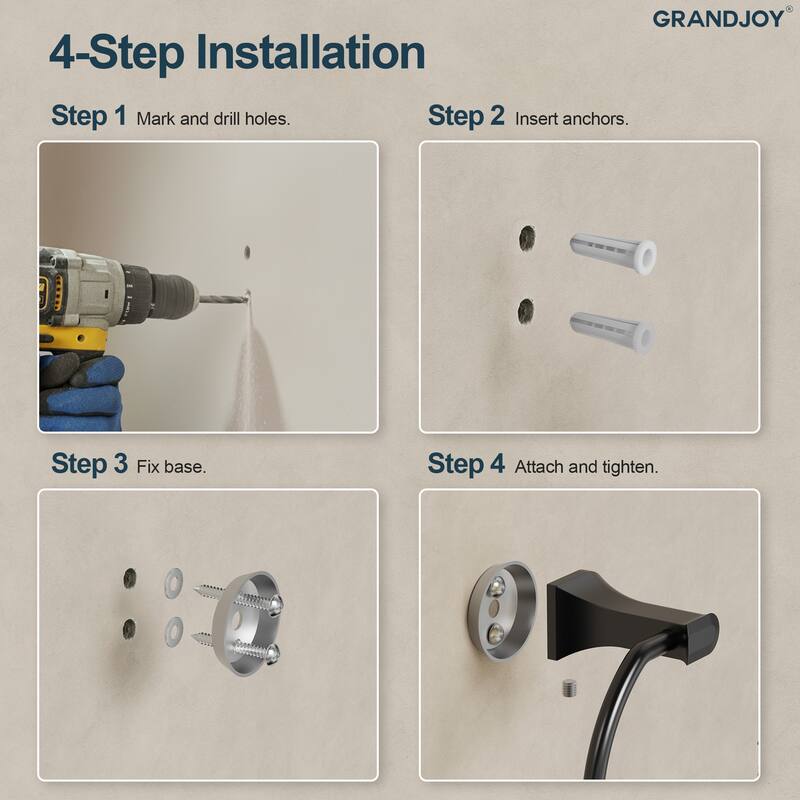 GRANDJOY®

4-Step Installation

Step 1 Mark and drill holes.

Step 2 Insert anchors.

Step 3 Fix base.

Step 4 Attach and tighten.