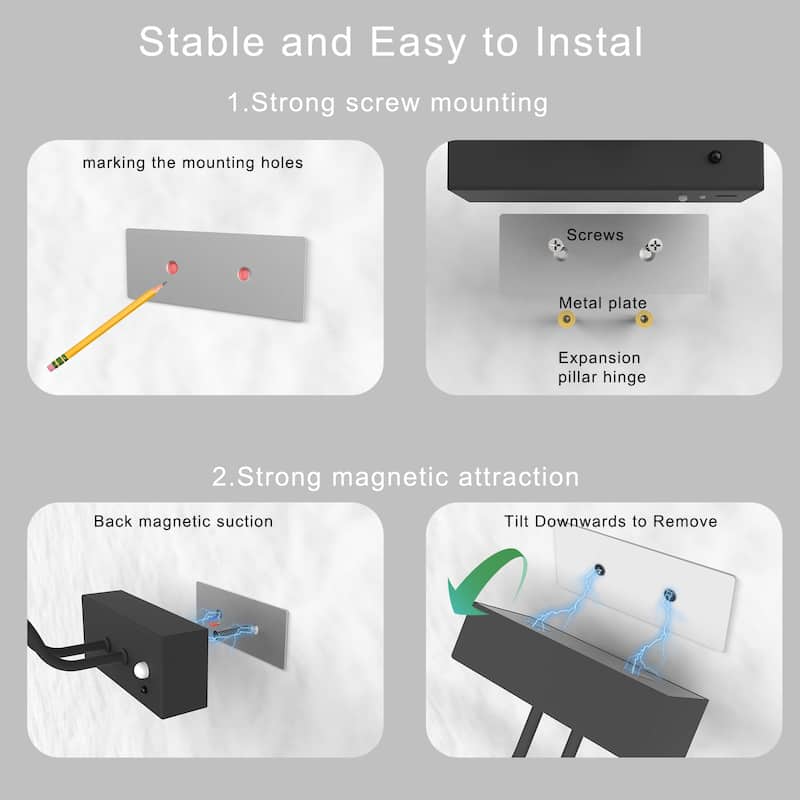 Stable and Easy to Instal

1.Strong screw mounting

marking the mounting holes

Screws

Metal plate

Expansion pillar hinge

2.Strong magnetic attraction

Back magnetic suction

Tilt Downwards to Remove