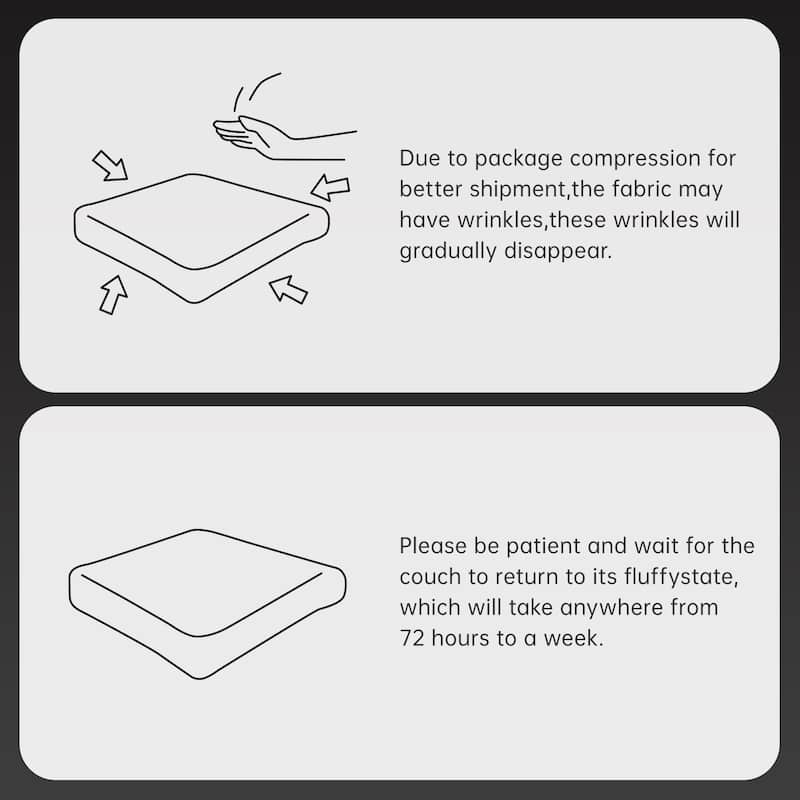 Due to package compression for better shipment,the fabric may have wrinkles,these wrinkles will gradually disappear.

Please be patient and wait for the couch to return to its fluffystate, which will take anywhere from 72 hours to a week.