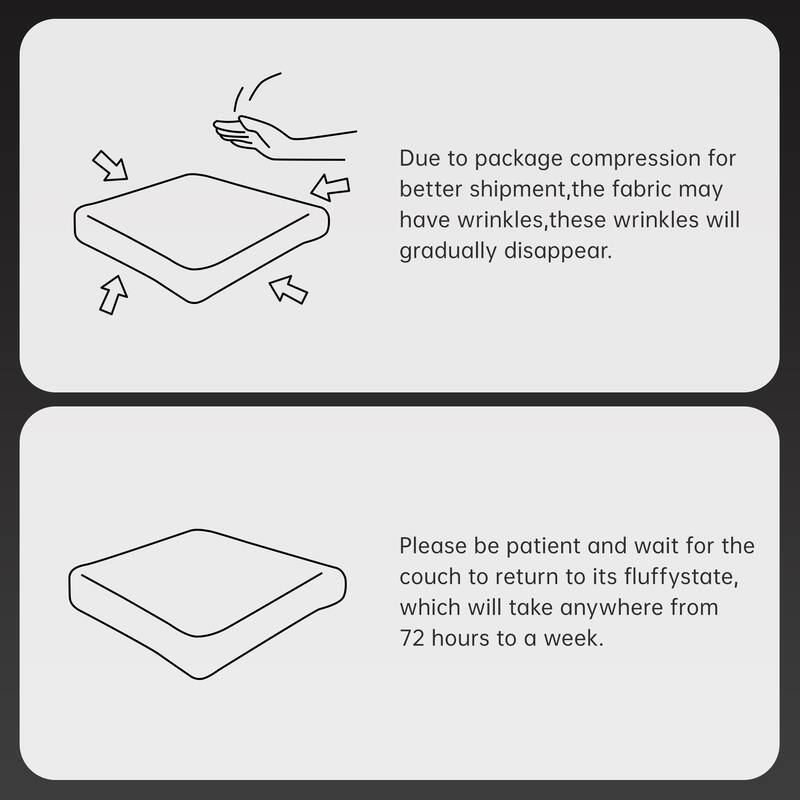 Due to package compression for better shipment,the fabric may have wrinkles,these wrinkles will gradually disappear.

Please be patient and wait for the couch to return to its fluffystate, which will take anywhere from 72 hours to a week.