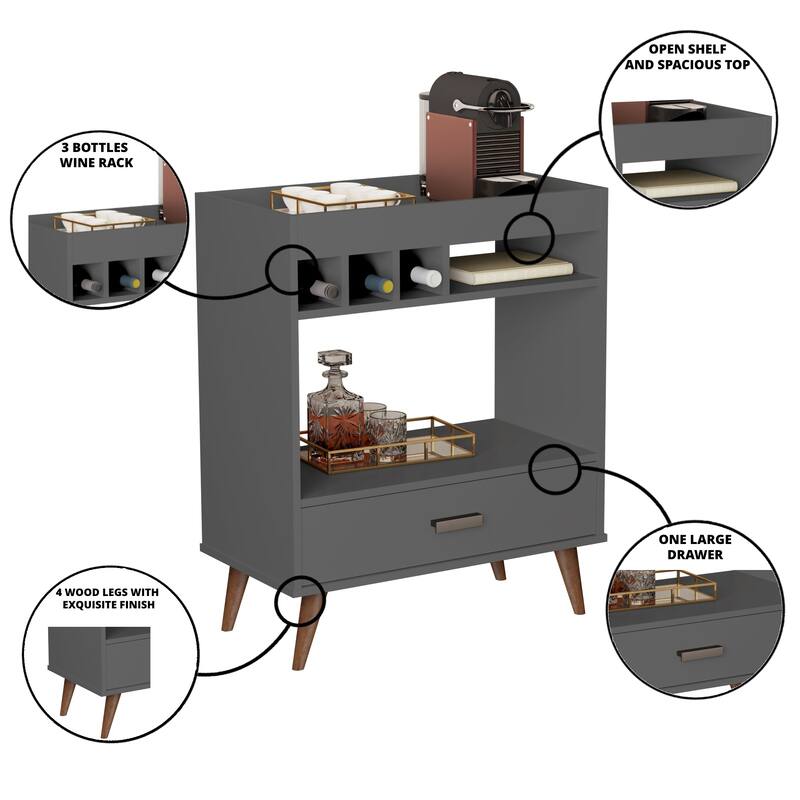 3 BOTTLES WINE RACK

OPEN SHELF AND SPACIOUS TOP

ONE LARGE DRAWER

4 WOOD LEGS WITH EXQUISITE FINISH