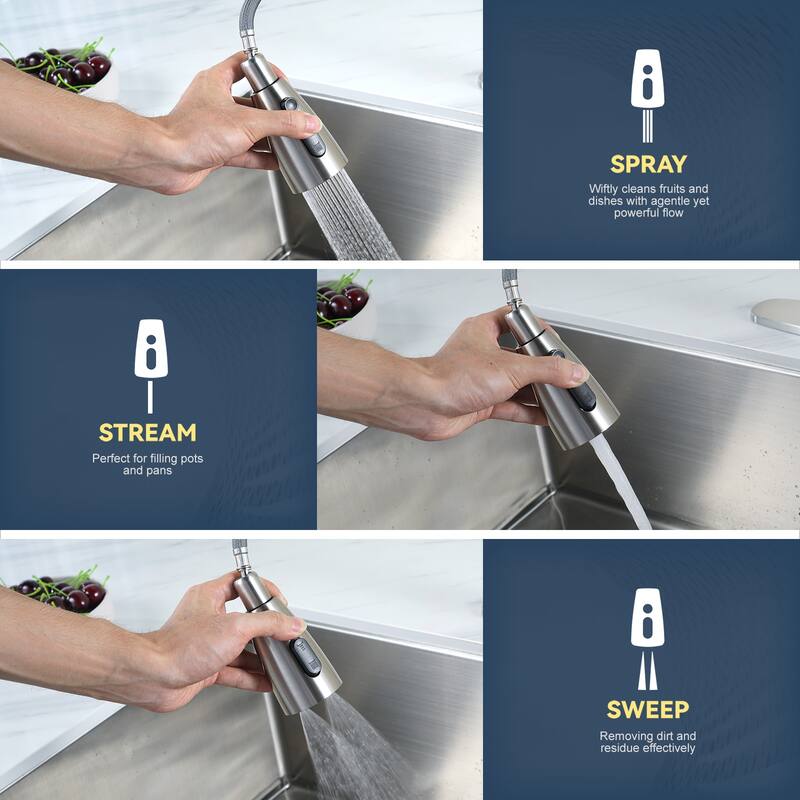 SPRAY

Wiftly cleans fruits and dishes with agentle yet powerful flow

STREAM

Perfect for filling pots and pans

SWEEP

Removing dirt and residue effectively