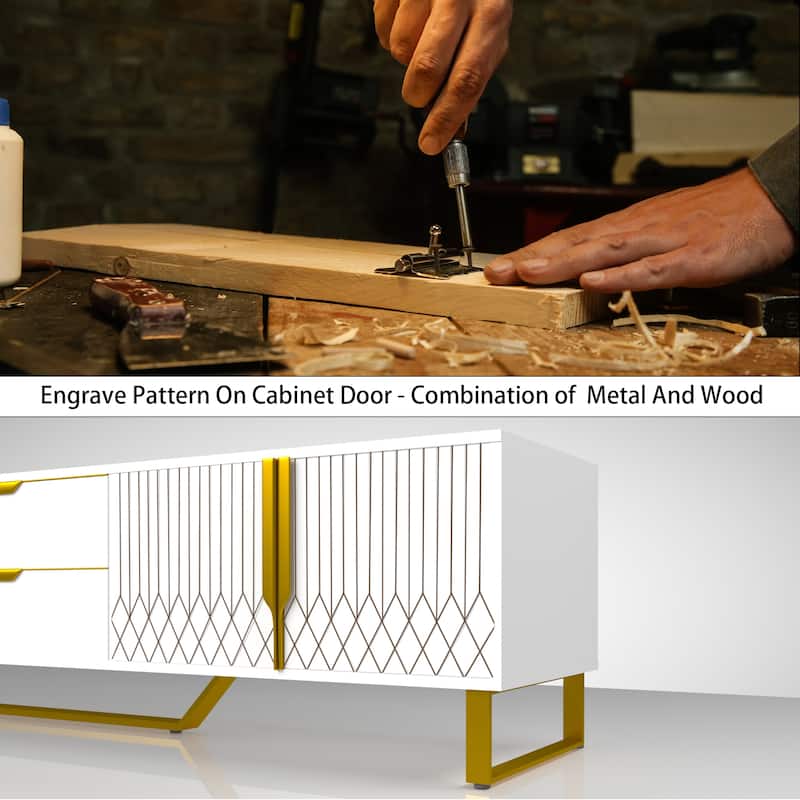 Engrave Pattern On Cabinet Door - Combination of  Metal And Wood