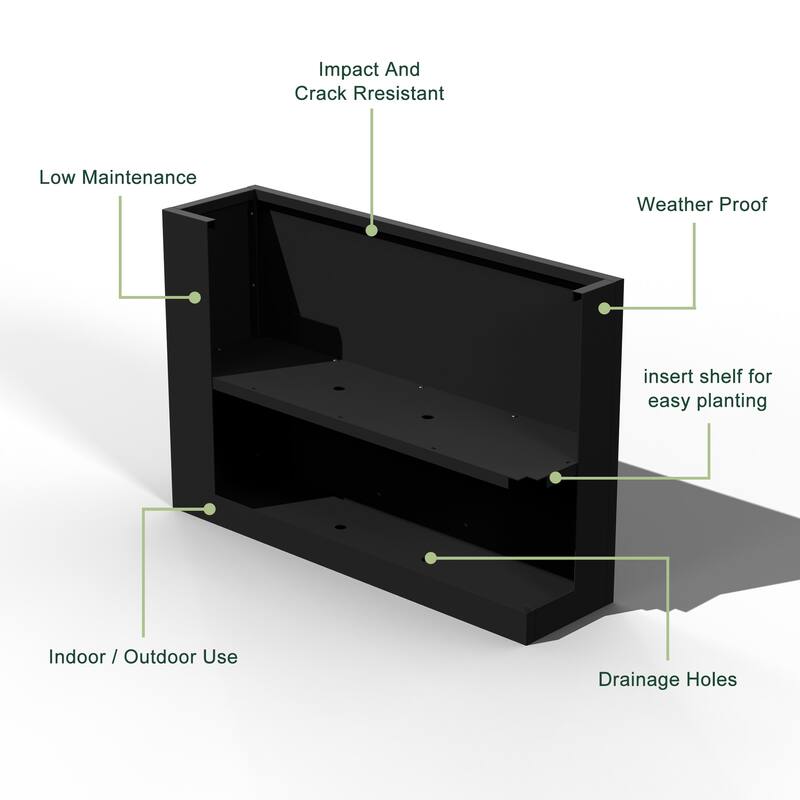 Impact And Crack Rresistant

Low Maintenance

Weather Proof

insert shelf for easy planting

Indoor / Outdoor Use

Drainage Holes