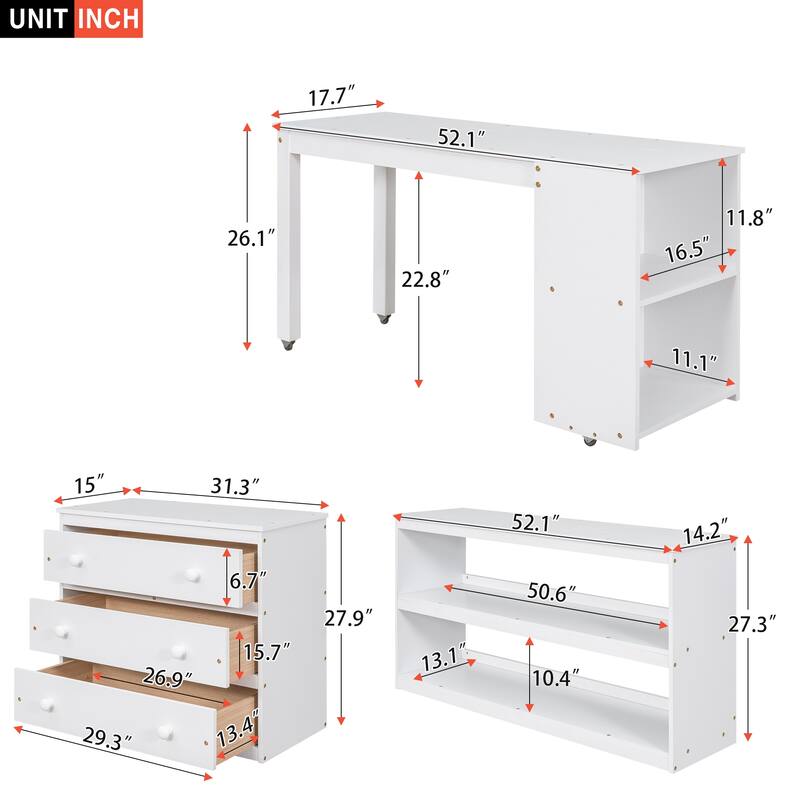 UNIT INCH

17.7″
52.1″
26.1″
22.8″
11.8″
16.5″
11.1″

15″
31.3″
6.7″
27.9″
15.7″
26.9″
13.4″
29.3″

52.1″
14.2″
50.6″
27.3″
13.1″
10.4″