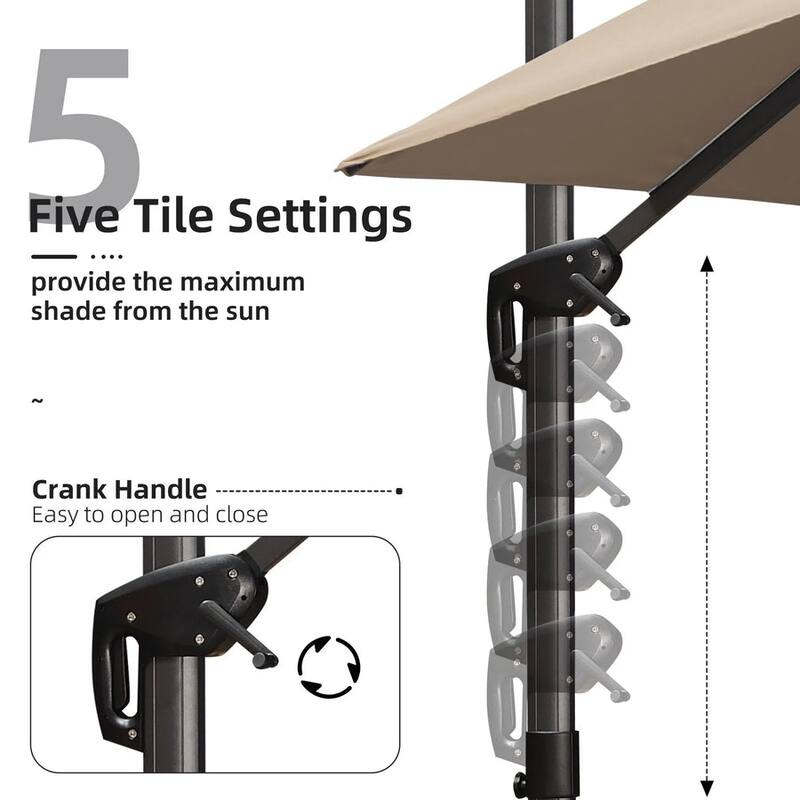 5
Five Tile Settings

provide the maximum shade from the sun

~

Crank Handle
Easy to open and close