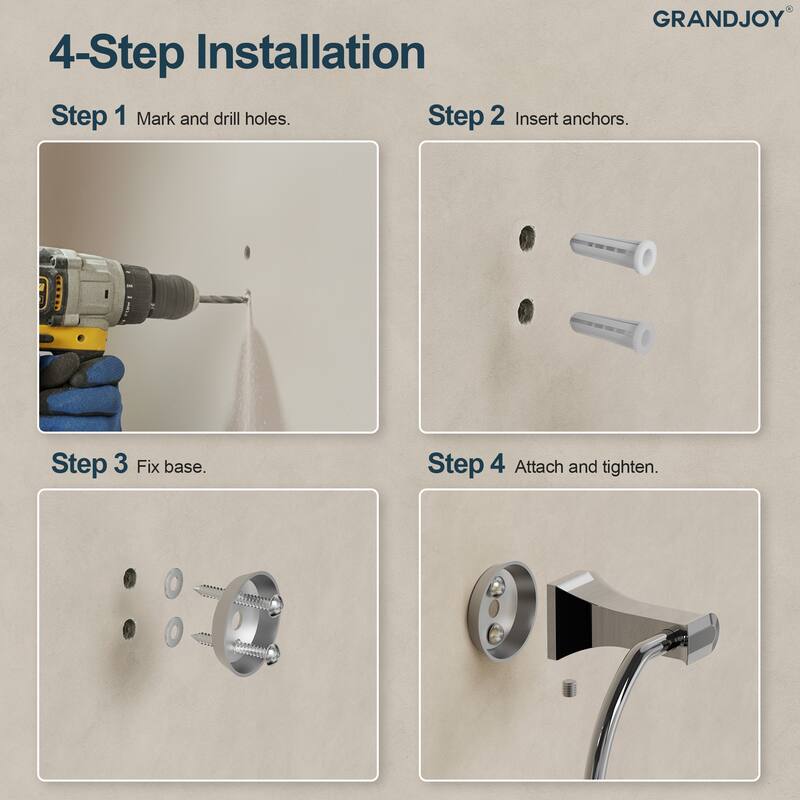 GRANDJOY®

4-Step Installation

Step 1 Mark and drill holes.

Step 2 Insert anchors.

Step 3 Fix base.

Step 4 Attach and tighten.