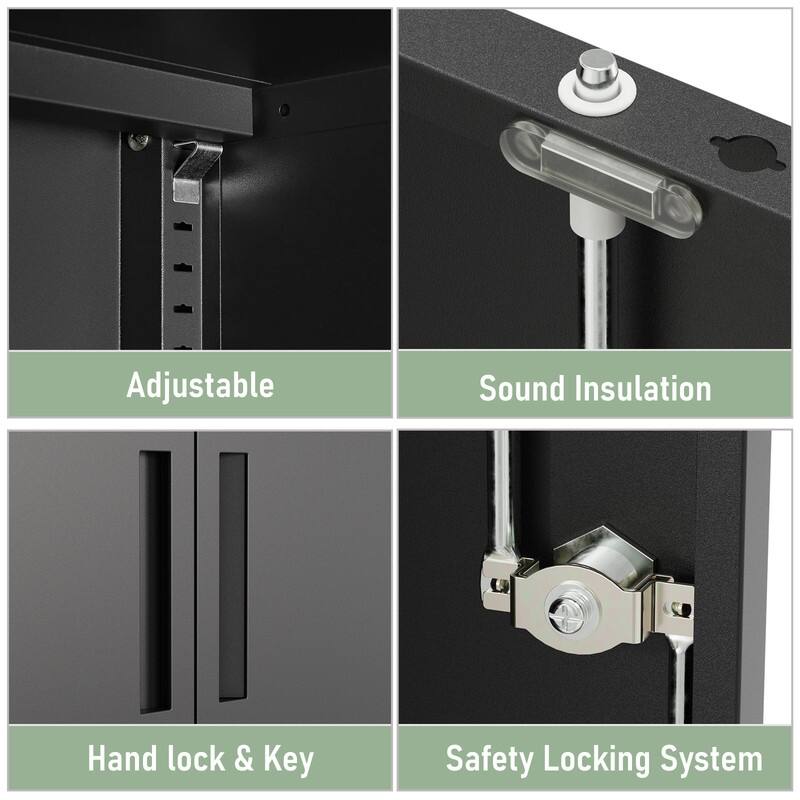 Adjustable

Sound Insulation

Hand lock & Key

Safety Locking System