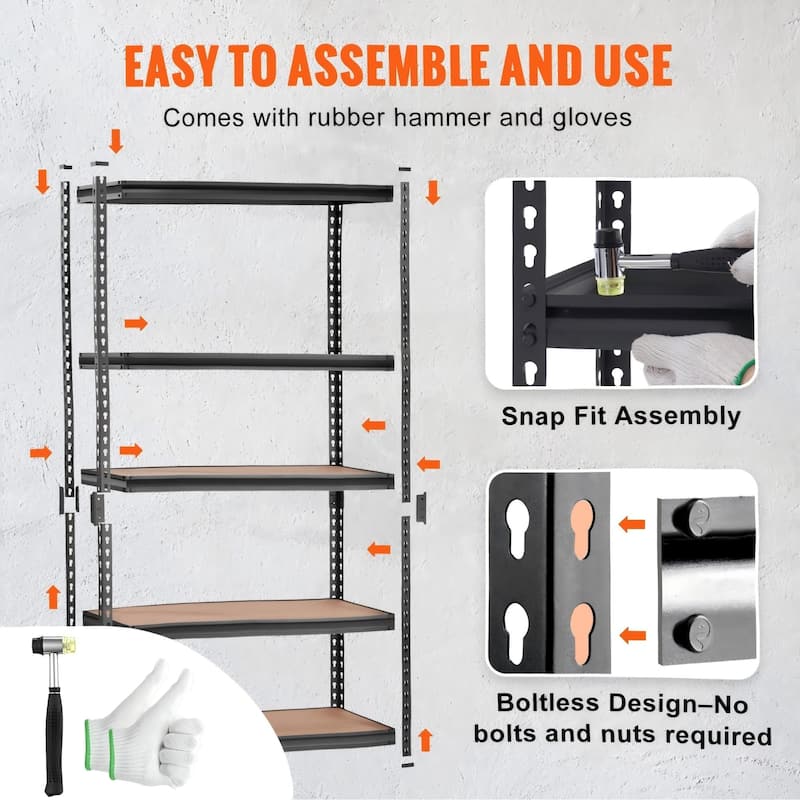 EASY TO ASSEMBLE AND USE

Comes with rubber hammer and gloves

Snap Fit Assembly

Boltless Design–No bolts and nuts required