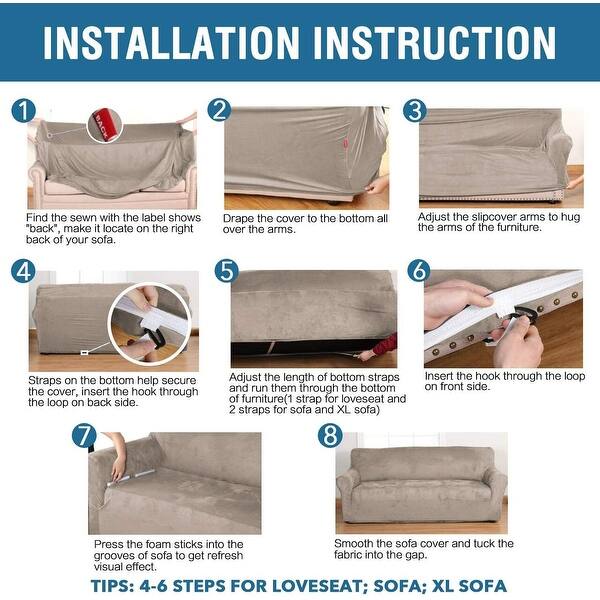 INSTALLATION INSTRUCTION

1
BACK
Find the sewn with the label shows "back", make it locate on the right back of your sofa.

2
Drape the cover to the bottom all over the arms.

3
Adjust the slipcover arms to hug the arms of the furniture.

4
Straps on the bottom help secure the cover, insert the hook through the loop on back side.

5
Adjust the length of bottom straps and run them through the bottom of furniture(1 strap for loveseat and 2 straps for sofa and XL sofa)

6
Insert the hook through the loop on front side.

7
Press the foam sticks into the grooves of sofa to get refresh visual effect.

8
Smooth the sofa cover and tuck the fabric into the gap.

TIPS: 4-6 STEPS FOR LOVESEAT; SOFA; XL SOFA