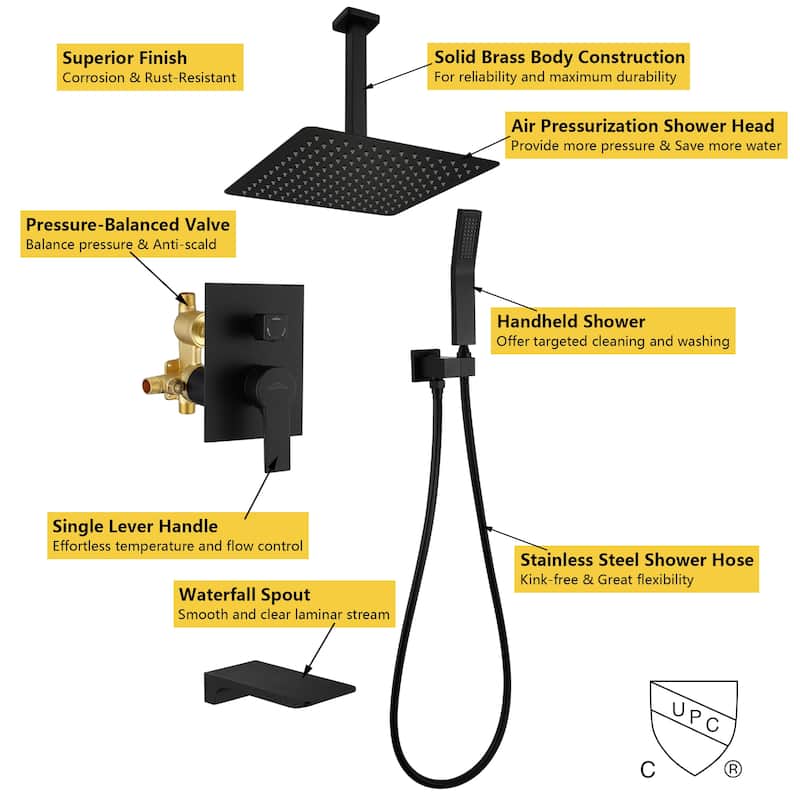 Superior Finish
Corrosion & Rust-Resistant

Solid Brass Body Construction
For reliability and maximum durability

Air Pressurization Shower Head
Provide more pressure & Save more water

Pressure-Balanced Valve
Balance pressure & Anti-scald

Handheld Shower
Offer targeted cleaning and washing

Single Lever Handle
Effortless temperature and flow control

Stainless Steel Shower Hose
Kink-free & Great flexibility

Waterfall Spout
Smooth and clear laminar stream

UPC
C ®