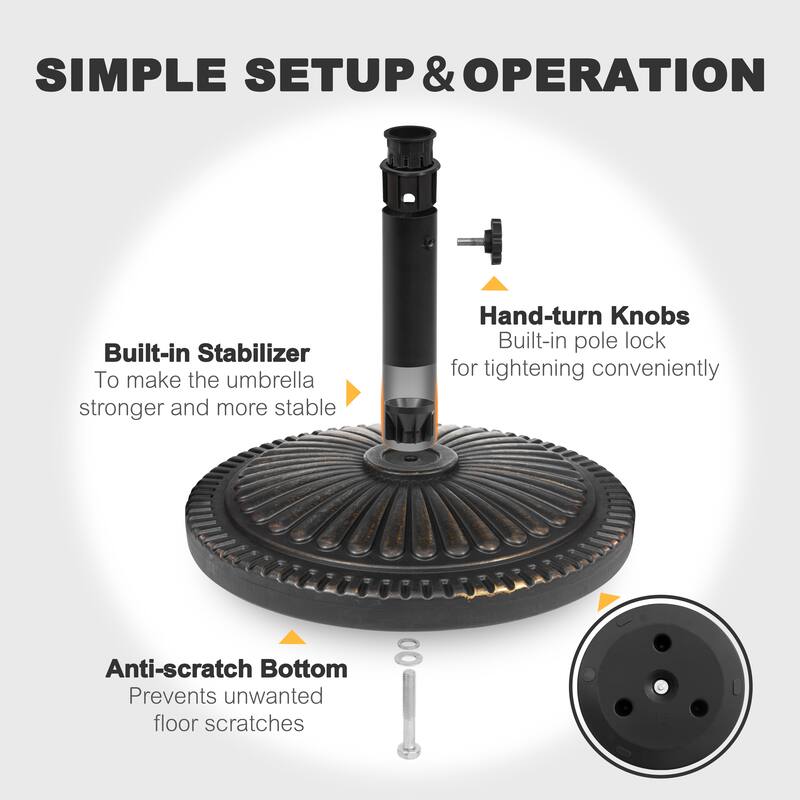 SIMPLE SETUP & OPERATION

Hand-turn Knobs
Built-in pole lock for tightening conveniently

Built-in Stabilizer
To make the umbrella stronger and more stable

Anti-scratch Bottom
Prevents unwanted floor scratches