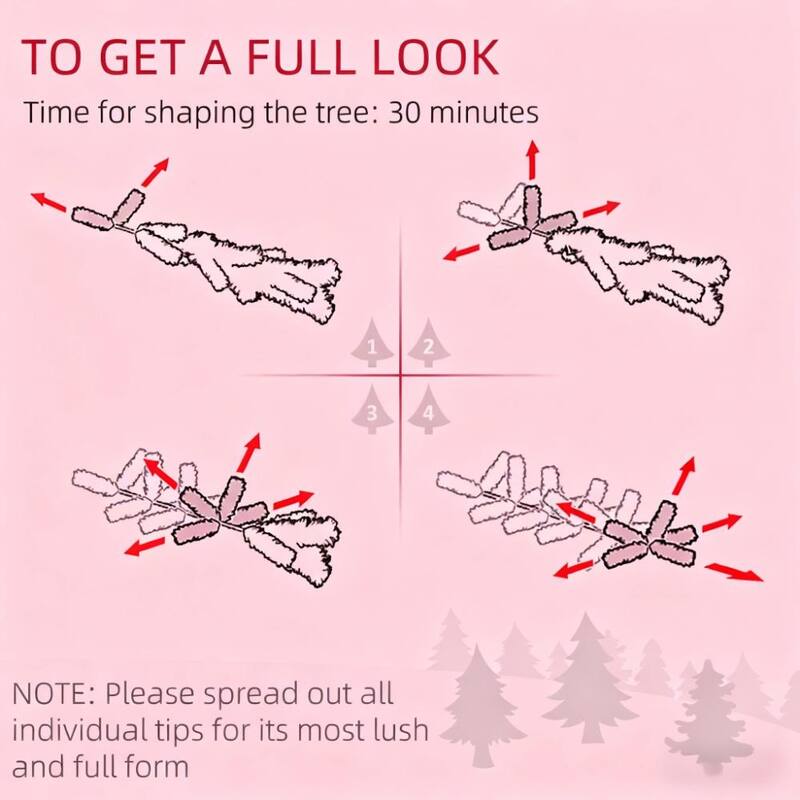 TO GET A FULL LOOK

Time for shaping the tree: 30 minutes

1 2

3 4

NOTE: Please spread out all individual tips for its most lush and full form