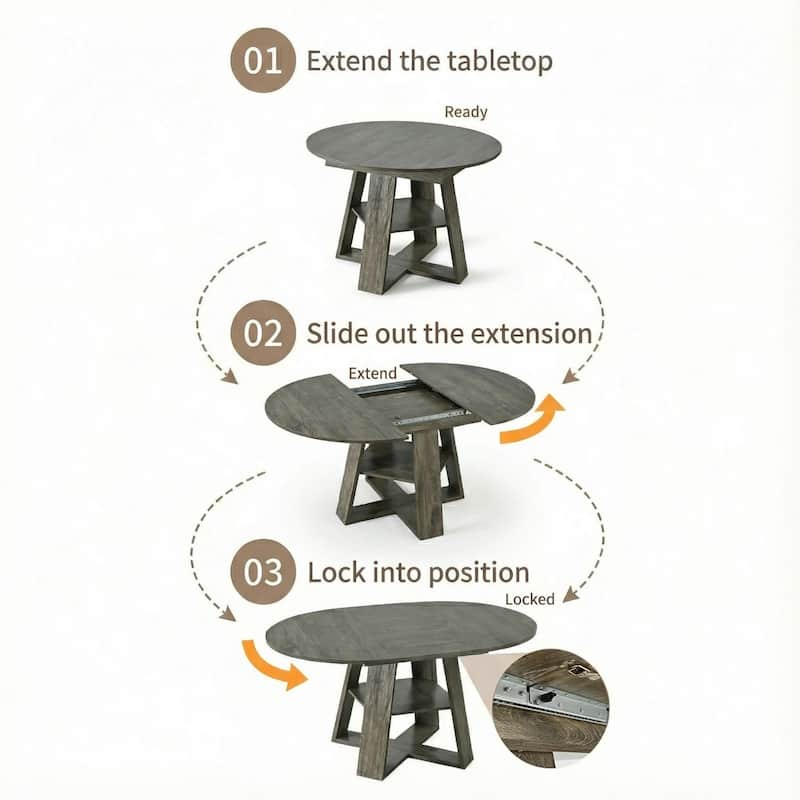 01 Extend the tabletop

Ready

02 Slide out the extension

Extend

03 Lock into position

Locked