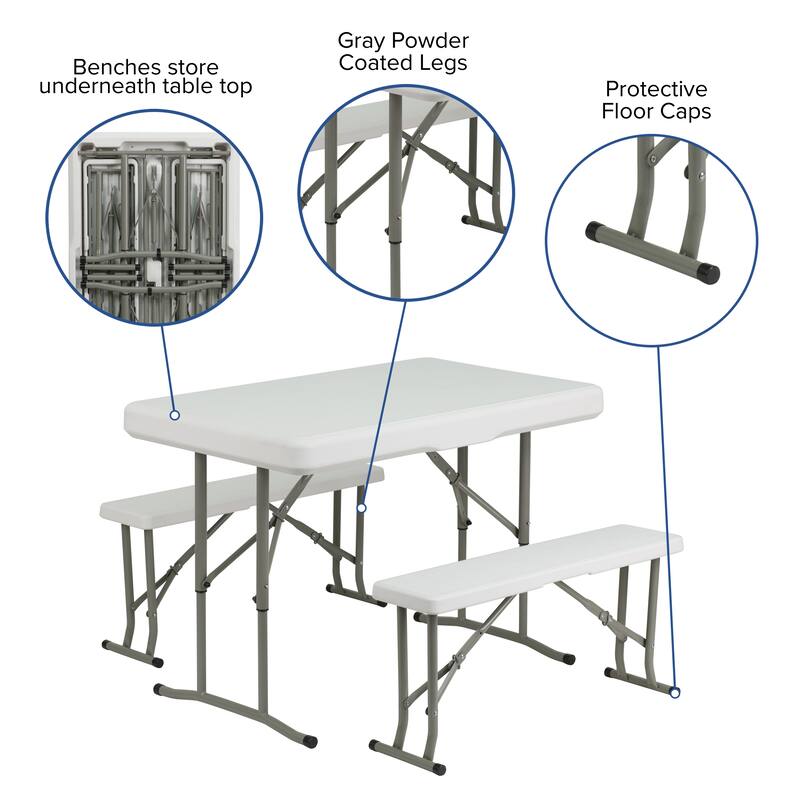 Benches store underneath table top

Gray Powder Coated Legs

Protective Floor Caps