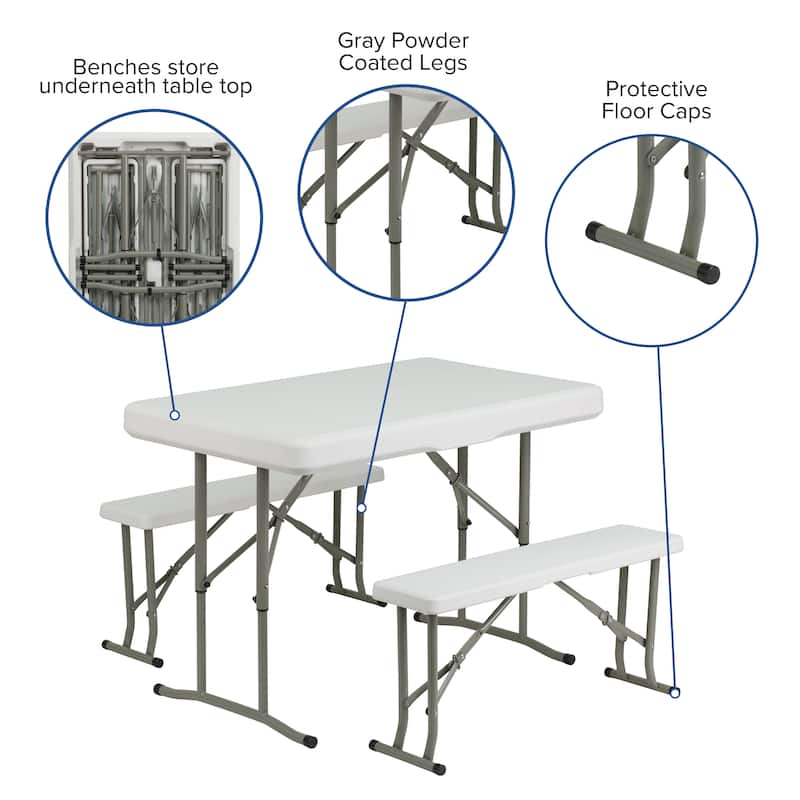 Benches store underneath table top

Gray Powder Coated Legs

Protective Floor Caps