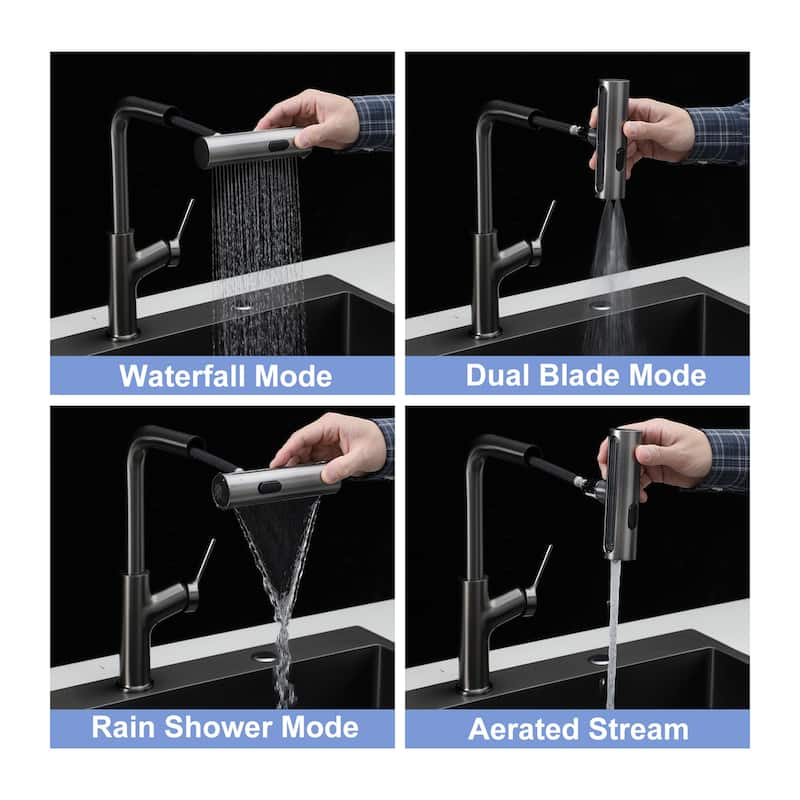 Waterfall Mode

Dual Blade Mode

Rain Shower Mode

Aerated Stream