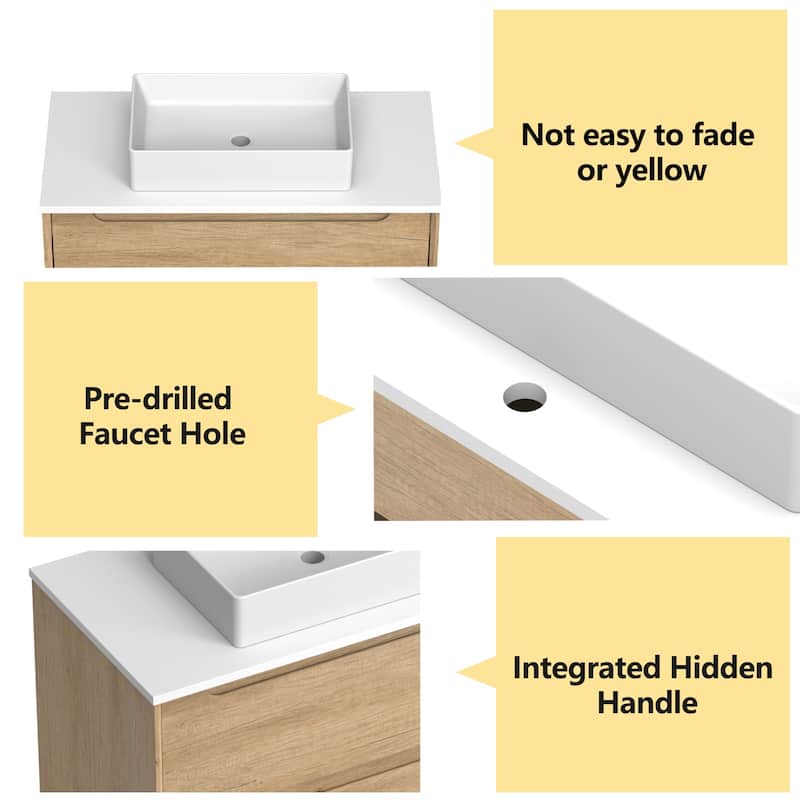 Not easy to fade or yellow

Pre-drilled Faucet Hole

Integrated Hidden Handle