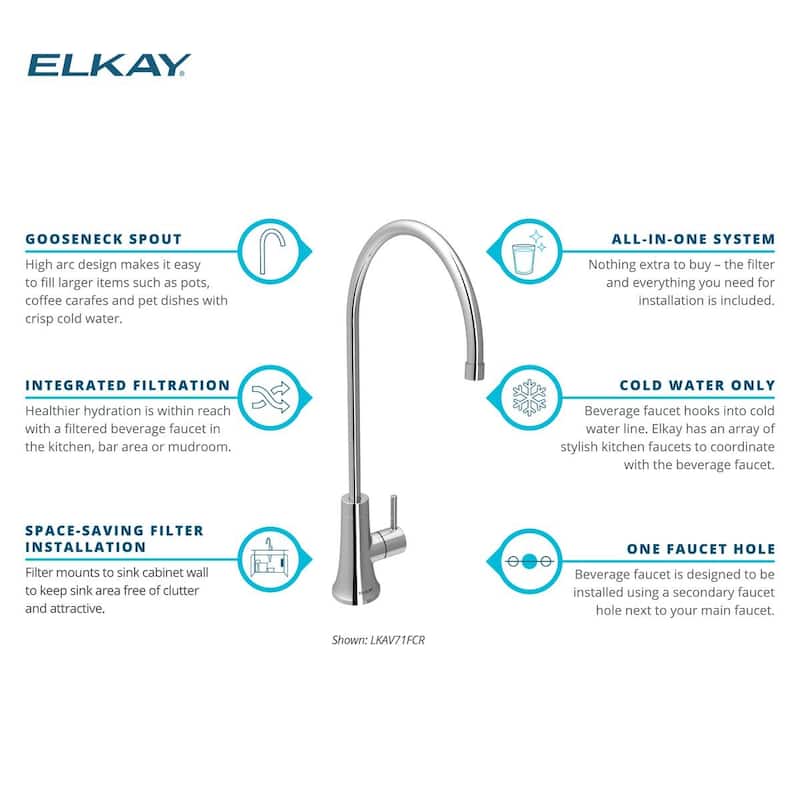 ELKAY

GOOSENECK SPOUT
High arc design makes it easy to fill larger items such as pots, coffee carafes and pet dishes with crisp cold water.

INTEGRATED FILTRATION
Healthier hydration is within reach with a filtered beverage faucet in the kitchen, bar area or mudroom.

SPACE-SAVING FILTER INSTALLATION
Filter mounts to sink cabinet wall to keep sink area free of clutter and attractive.

ALL-IN-ONE SYSTEM
Nothing extra to buy – the filter and everything you need for installation is included.

COLD WATER ONLY
Beverage faucet hooks into cold water line. Elkay has an array of stylish kitchen faucets to coordinate with the beverage faucet.

ONE FAUCET HOLE
Beverage faucet is designed to be installed using a secondary faucet hole next to your main faucet.

Shown: LKAV71FCR