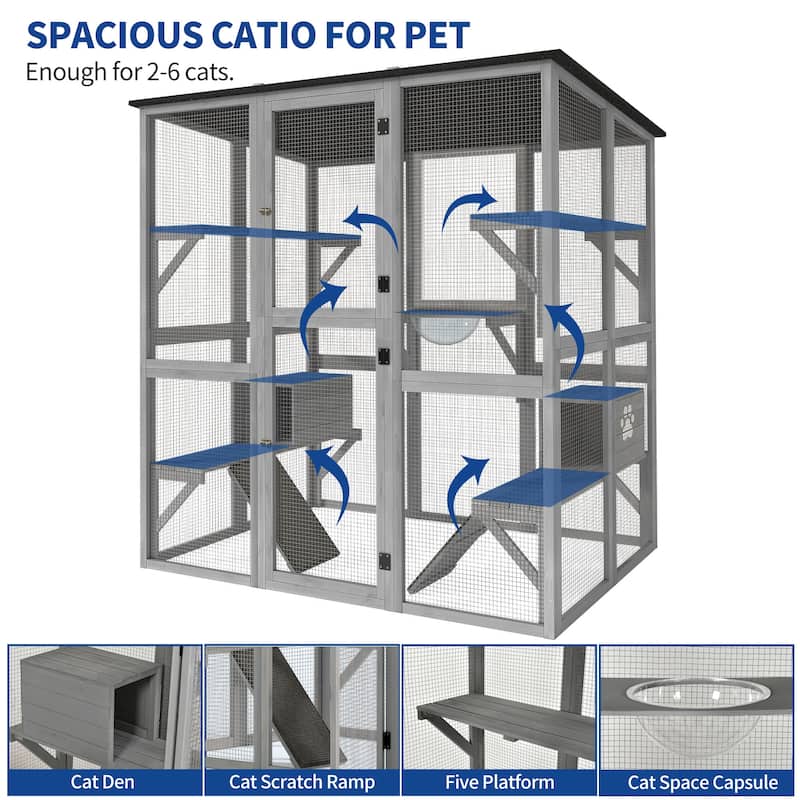 SPACIOUS CATIO FOR PET
Enough for 2-6 cats.

Cat Den
Cat Scratch Ramp
Five Platform
Cat Space Capsule