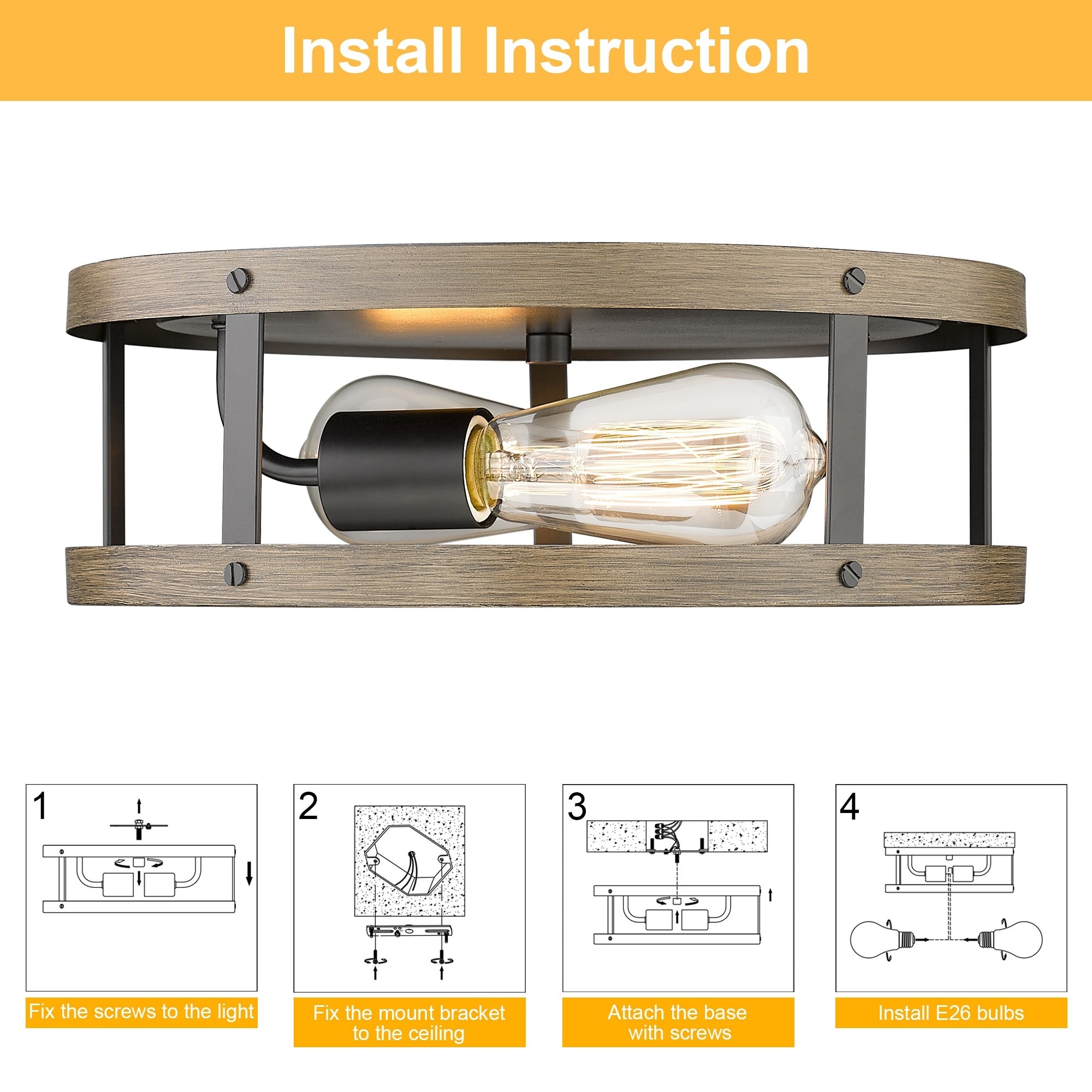 Install Instruction

1

Fix the screws to the light

2

Fix the mount bracket to the ceiling

3

Attach the base with screws

4

Install E26 bulbs